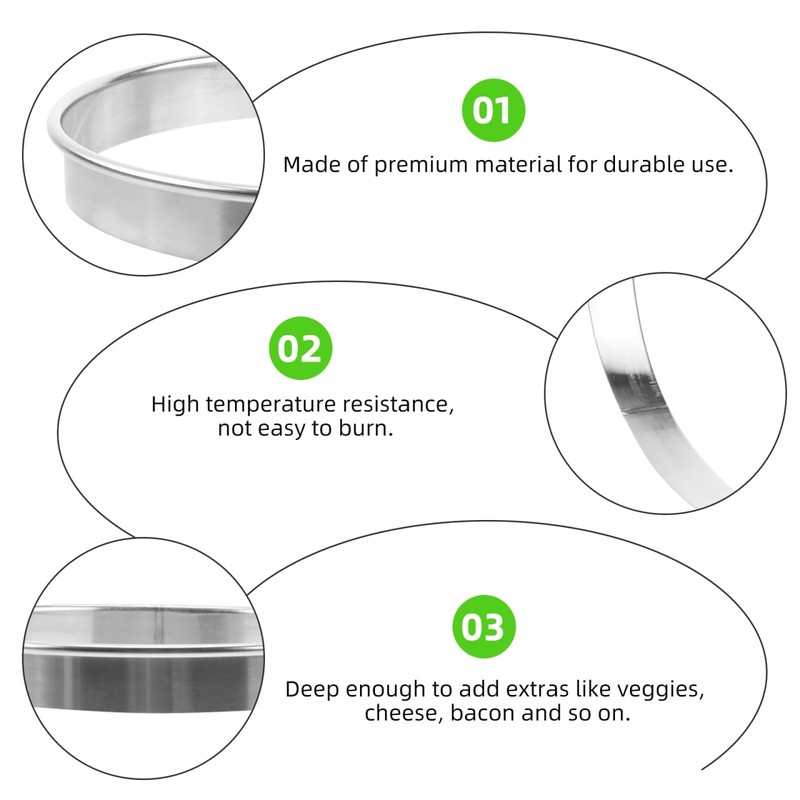 01

Made of premium material for durable use.

02

High temperature resistance, not easy to burn.

03

Deep enough to add extras like veggies, cheese, bacon and so on.