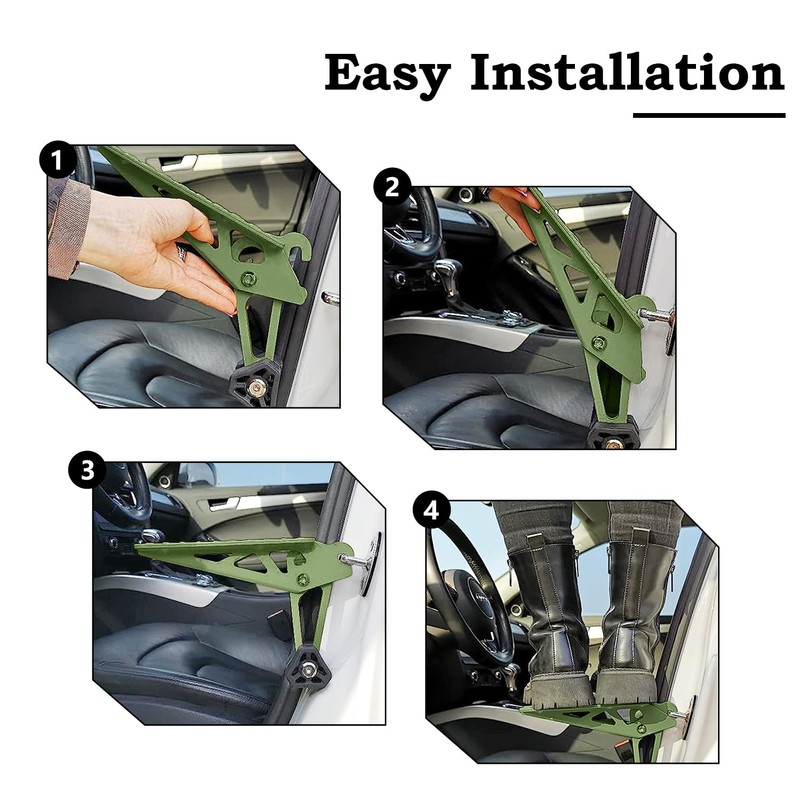 Easy Installation

1

2

3

4