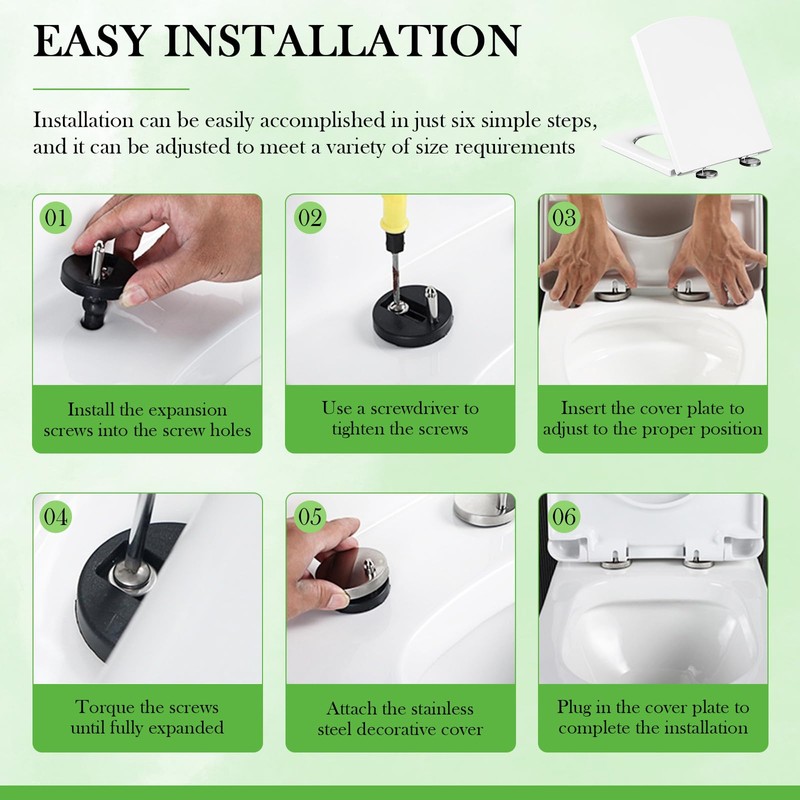 EASY INSTALLATION

Installation can be easily accomplished in just six simple steps, and it can be adjusted to meet a variety of size requirements

01

Install the expansion screws into the screw holes

02

Use a screwdriver to tighten the screws

03

Insert the cover plate to adjust to the proper position

04

Torque the screws until fully expanded

05

Attach the stainless steel decorative cover

06

Plug in the cover plate to complete the installation