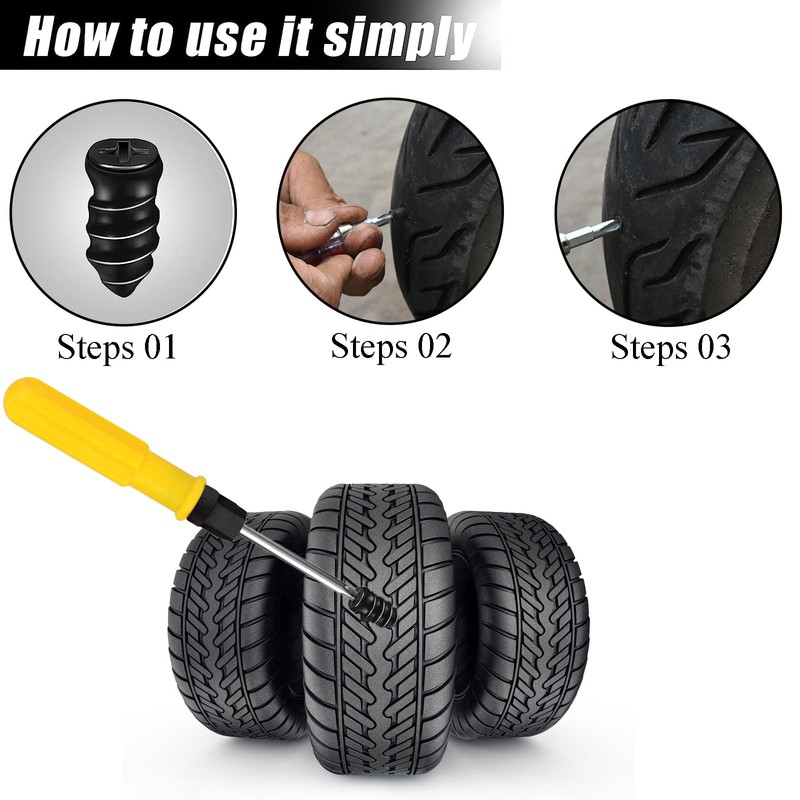 How to use it simply

Steps 01

Steps 02

Steps 03