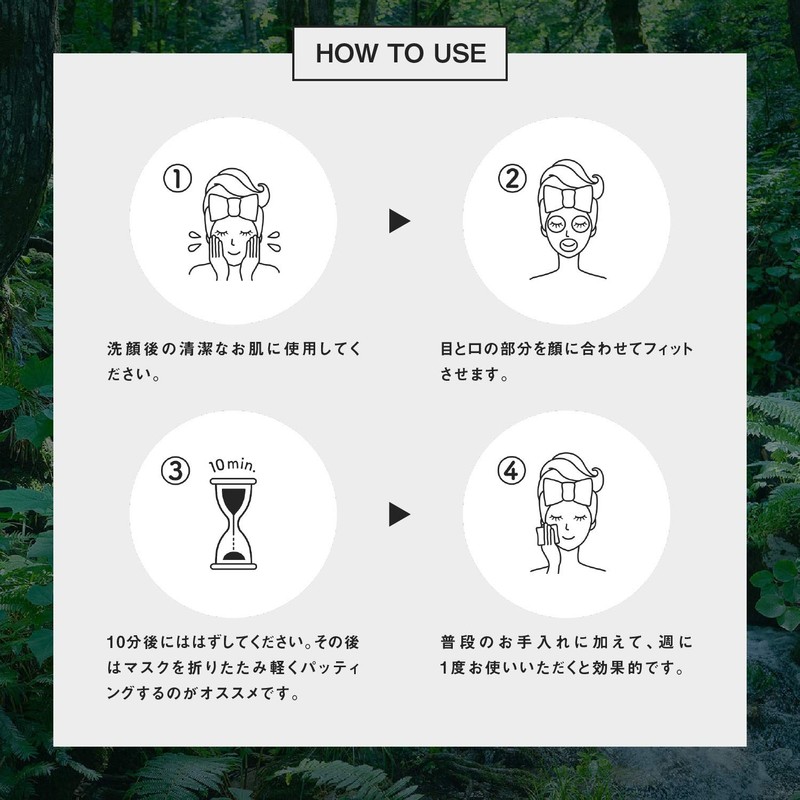 HOW TO USE

①

洗顔後の清潔なお肌に使用してください。

②

目と口の部分を顔に合わせてフィットさせます。

③

10 min.

10分後にははずしてください。その後はマスクを折りたたみ軽くパッティングするのがオススメです。

④

普段のお手入れに加えて、週に1度お使いいただくと効果的です。