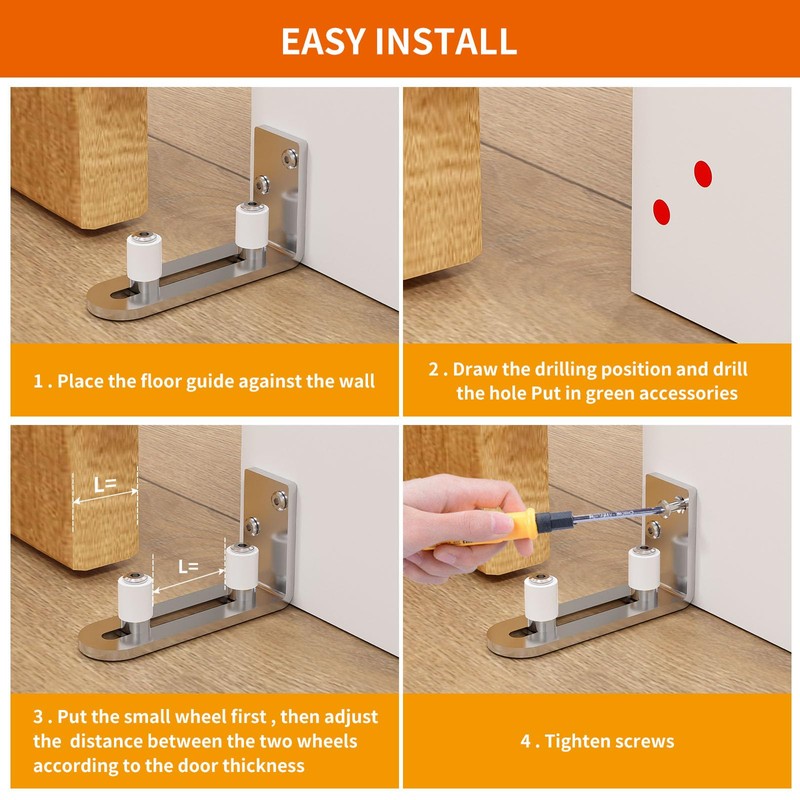 EASY INSTALL

1 . Place the floor guide against the wall

2 . Draw the drilling position and drill the hole Put in green accessories

L=

L=

3 . Put the small wheel first , then adjust the distance between the two wheels according to the door thickness

4 . Tighten screws