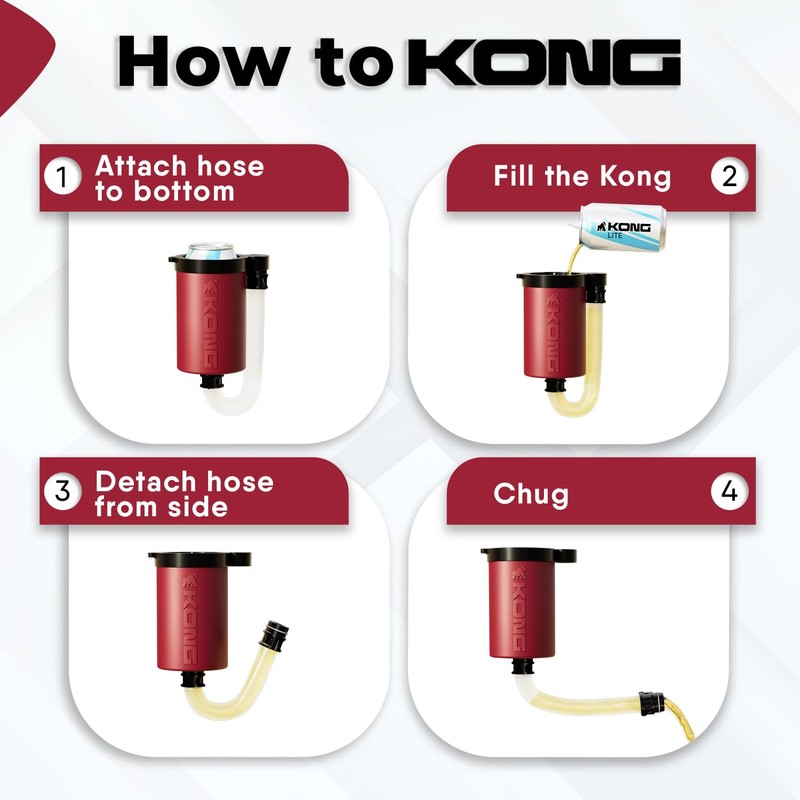 How to KONG

1 Attach hose to bottom

KONG

Fill the Kong 2

KONG LITE

KONG

3 Detach hose from side

KONG

Chug 4

KONG