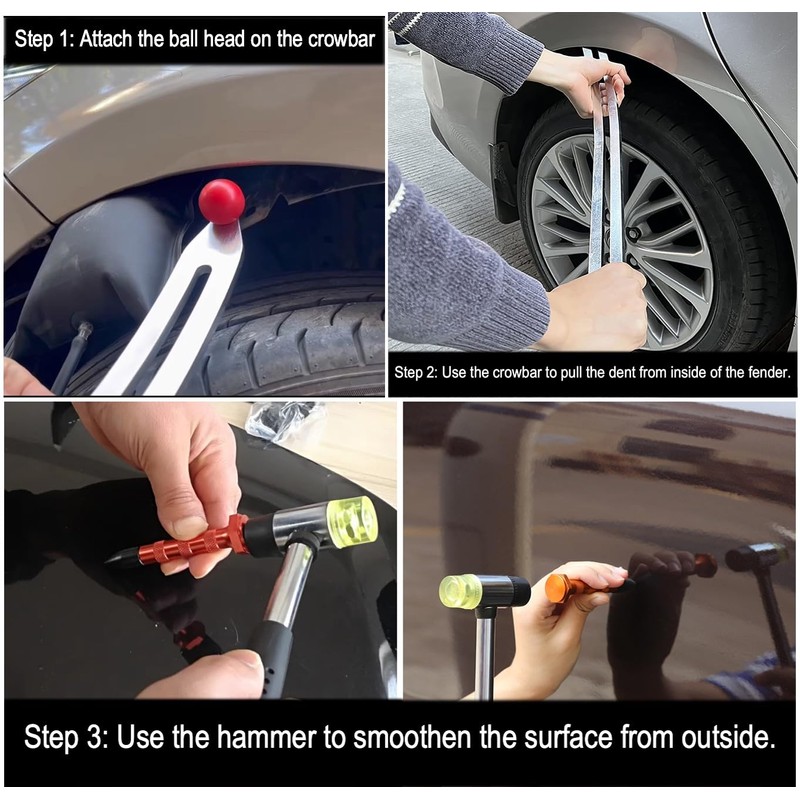 Step 1: Attach the ball head on the crowbar

Step 2: Use the crowbar to pull the dent from inside of the fender.

Step 3: Use the hammer to smoothen the surface from outside.