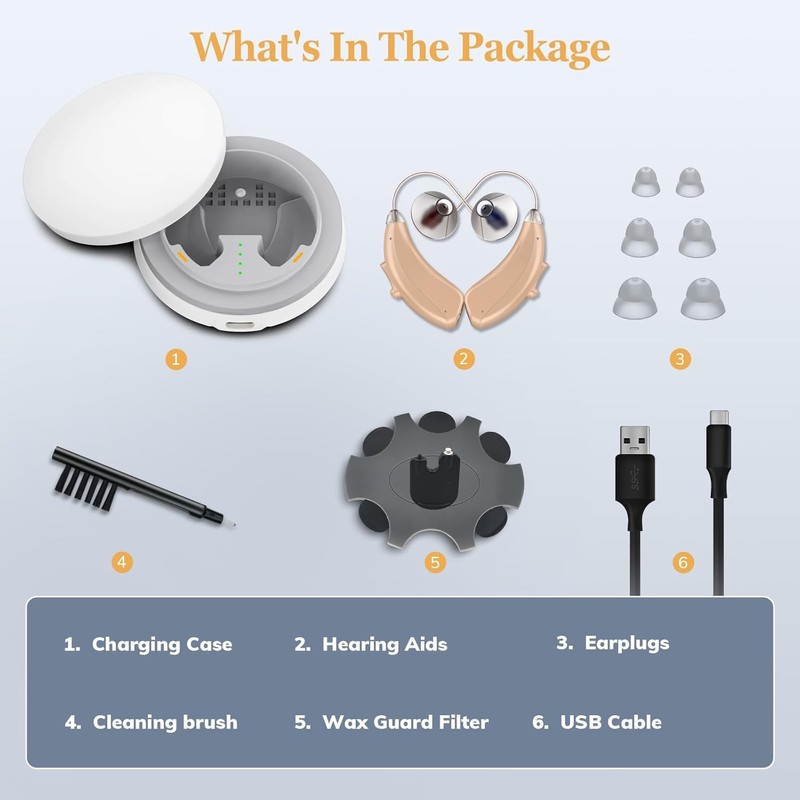 What's In The Package

1

2

3

4

5

6

1. Charging Case
2. Hearing Aids
3. Earplugs
4. Cleaning brush
5. Wax Guard Filter
6. USB Cable