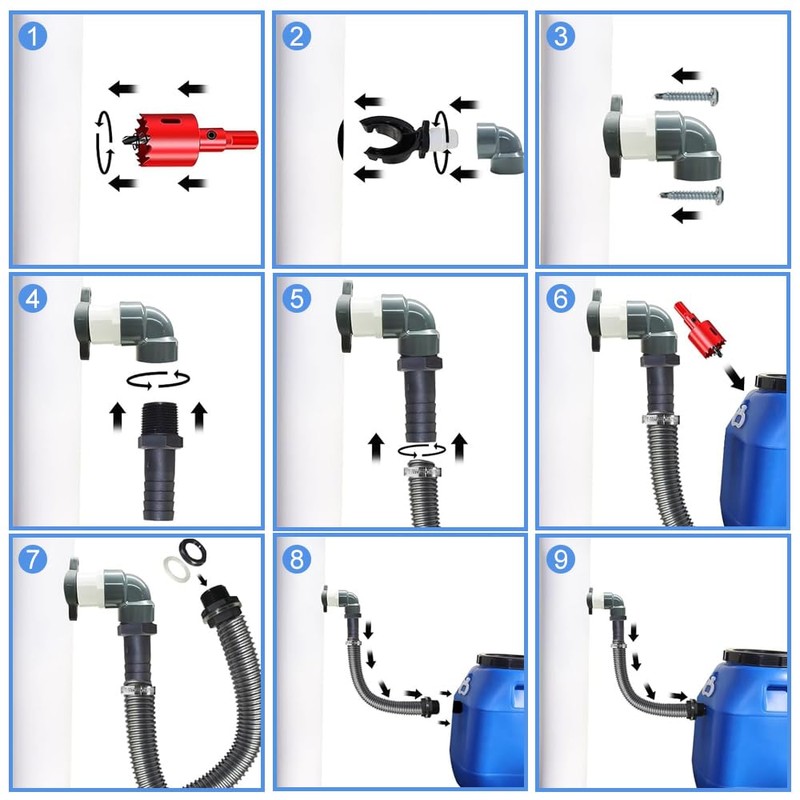 1
2
3
4
5
6
7
8
9