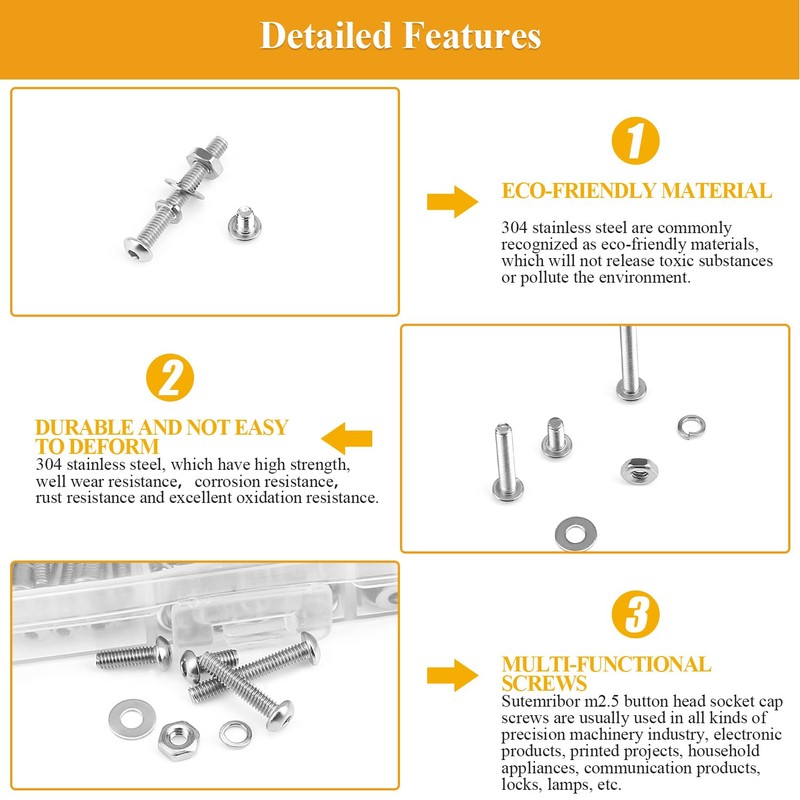 Detailed Features

1

ECO-FRIENDLY MATERIAL

304 stainless steel are commonly recognized as eco-friendly materials, which will not release toxic substances or pollute the environment.

2

DURABLE AND NOT EASY TO DEFORM

304 stainless steel, which have high strength, well wear resistance, corrosion resistance, rust resistance and excellent oxidation resistance.

3

MULTI-FUNCTIONAL SCREWS

Sutemribor m2.5 button head socket cap screws are usually used in all kinds of precision machinery industry, electronic products, printed projects, household appliances, communication products, locks, lamps, etc.