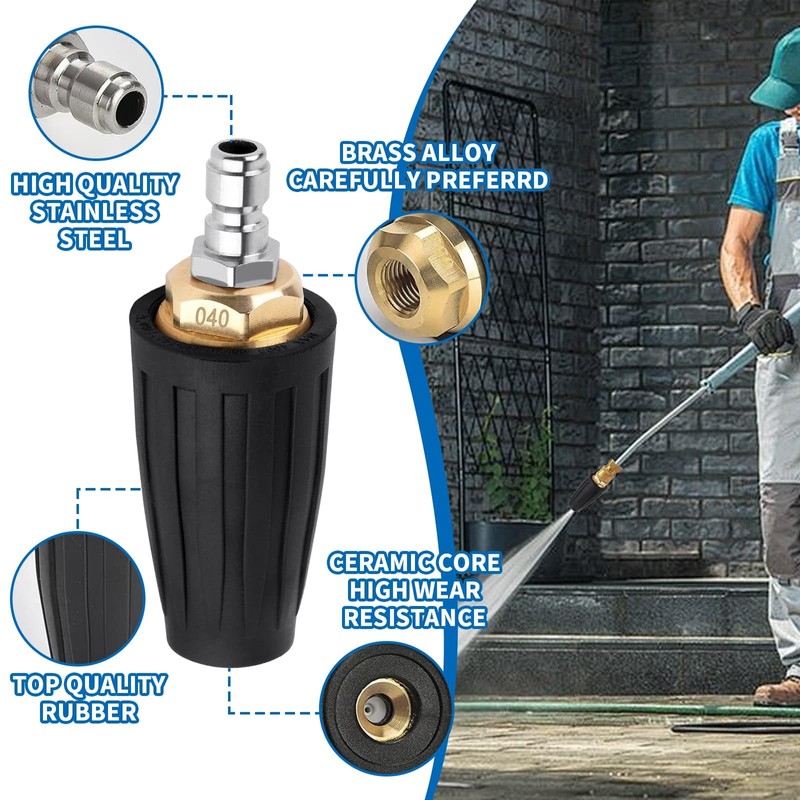 HIGH QUALITY STAINLESS STEEL

BRASS ALLOY CAREFULLY PREFERRD

040

CERAMIC CORE HIGH WEAR RESISTANCE

TOP QUALITY RUBBER