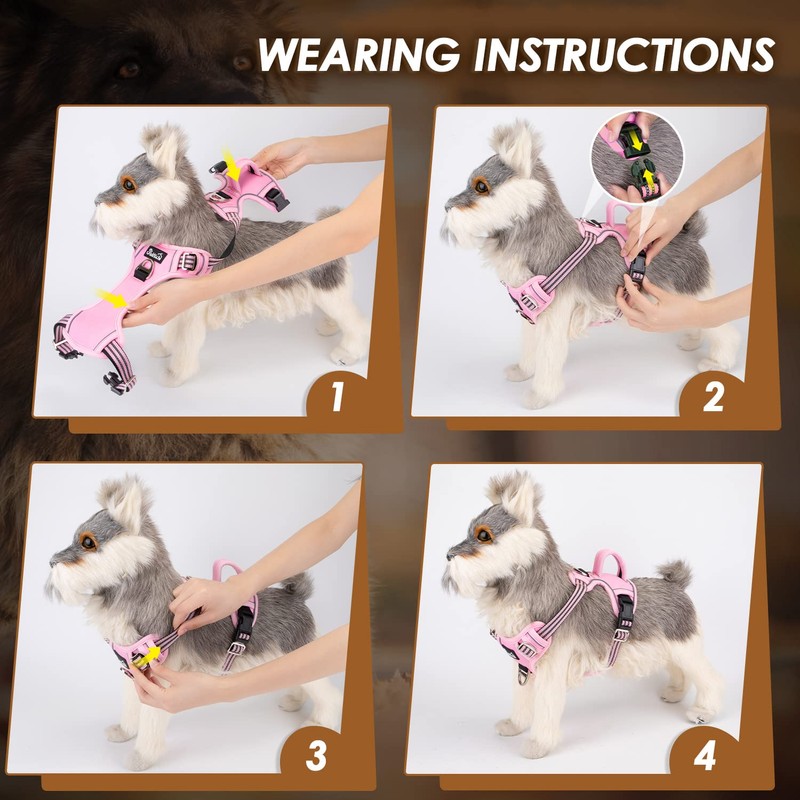 WEARING INSTRUCTIONS

1

2

3

4