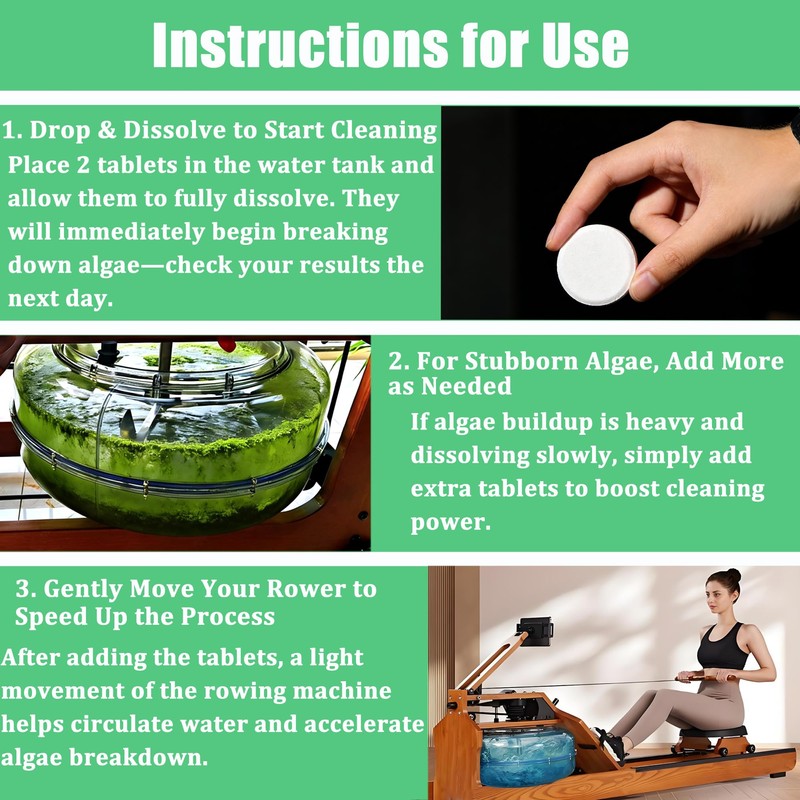 Instructions for Use

1. Drop & Dissolve to Start Cleaning
Place 2 tablets in the water tank and allow them to fully dissolve. They will immediately begin breaking down algae—check your results the next day.

2. For Stubborn Algae, Add More as Needed
If algae buildup is heavy and dissolving slowly, simply add extra tablets to boost cleaning power.

3. Gently Move Your Rower to Speed Up the Process
After adding the tablets, a light movement of the rowing machine helps circulate water and accelerate algae breakdown.