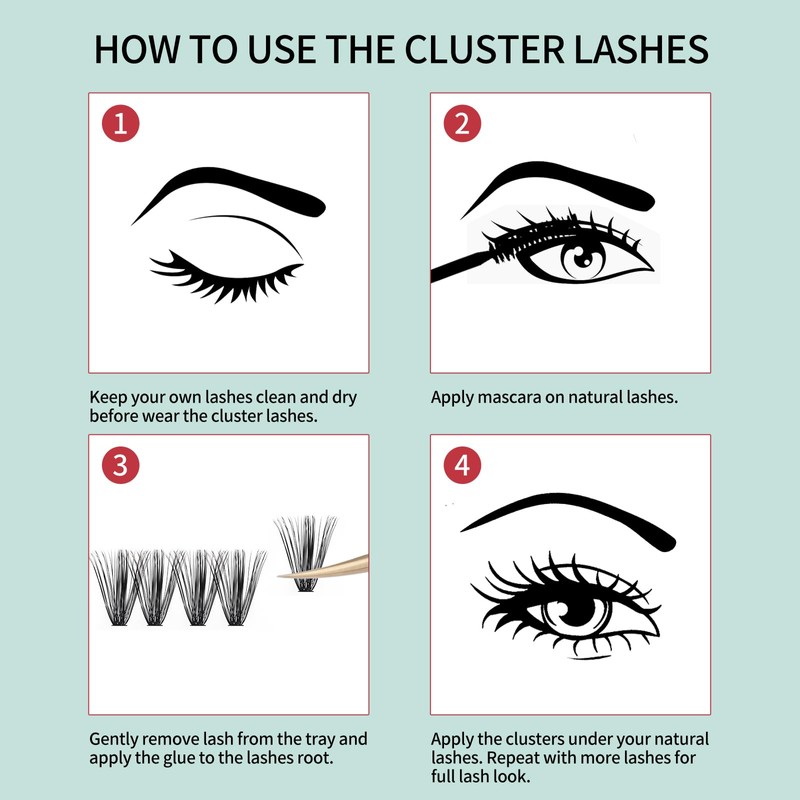 HOW TO USE THE CLUSTER LASHES

1

Keep your own lashes clean and dry before wear the cluster lashes.

2

Apply mascara on natural lashes.

3

Gently remove lash from the tray and apply the glue to the lashes root.

4

Apply the clusters under your natural lashes. Repeat with more lashes for full lash look.