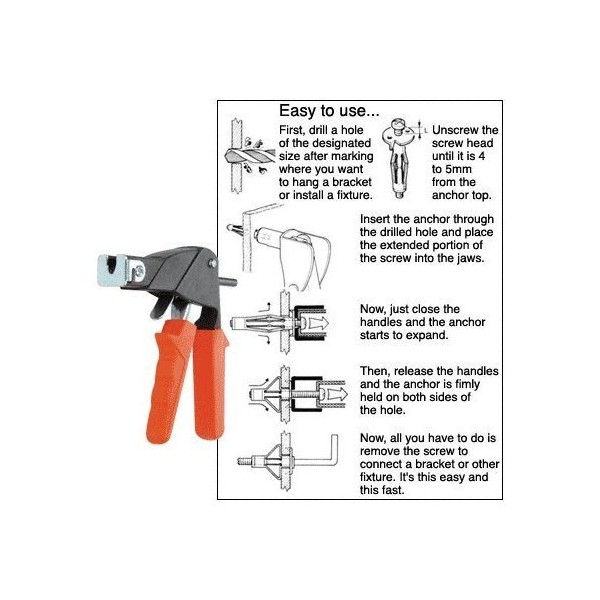 Easy to use...

First, drill a hole of the designated size after marking where you want to hang a bracket or install a fixture.

L

Unscrew the screw head until it is 4 to 5mm from the anchor top.

Insert the anchor through the drilled hole and place the extended portion of the screw into the jaws.

Now, just close the handles and the anchor starts to expand.

Then, release the handles and the anchor is fimly held on both sides of the hole.

Now, all you have to do is remove the screw to connect a bracket or other fixture. It's this easy and this fast.