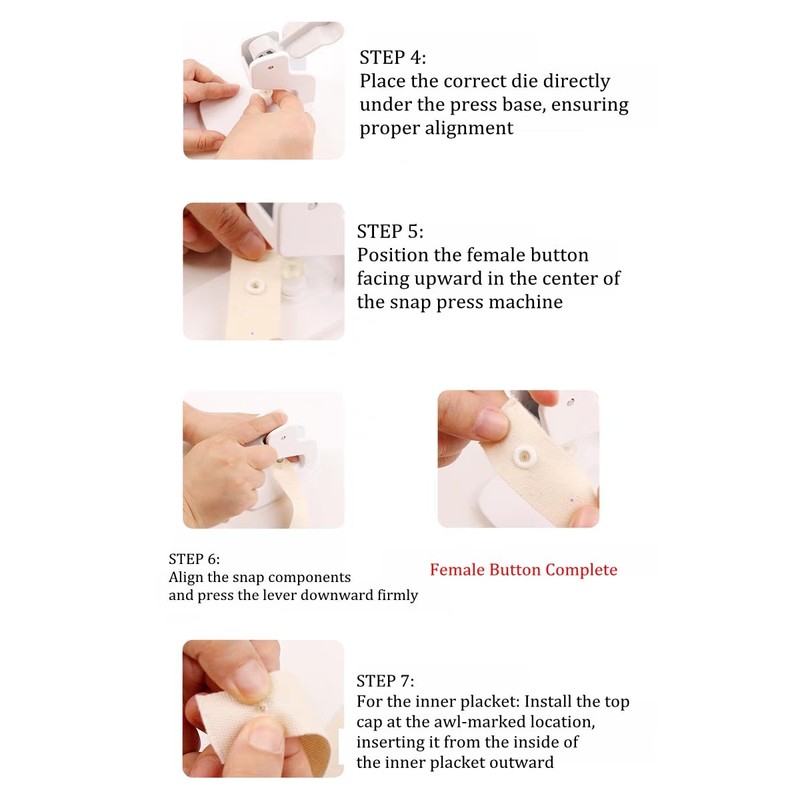 STEP 4:
Place the correct die directly under the press base, ensuring proper alignment

STEP 5:
Position the female button facing upward in the center of the snap press machine

STEP 6:
Align the snap components and press the lever downward firmly

Female Button Complete

STEP 7:
For the inner placket: Install the top cap at the awl-marked location, inserting it from the inside of the inner placket outward