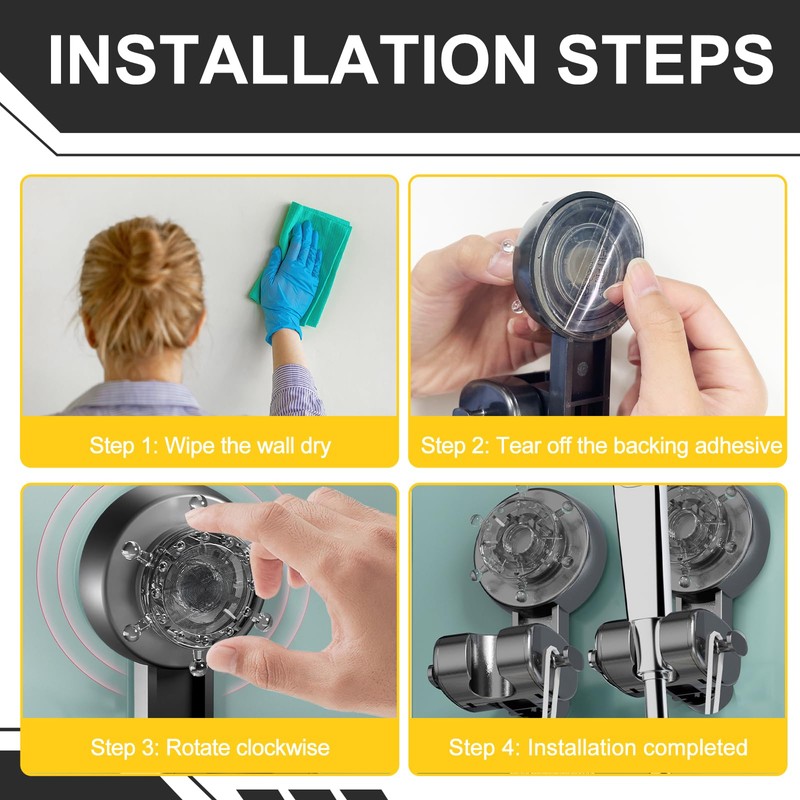 INSTALLATION STEPS

Step 1: Wipe the wall dry

Step 2: Tear off the backing adhesive

Step 3: Rotate clockwise

Step 4: Installation completed