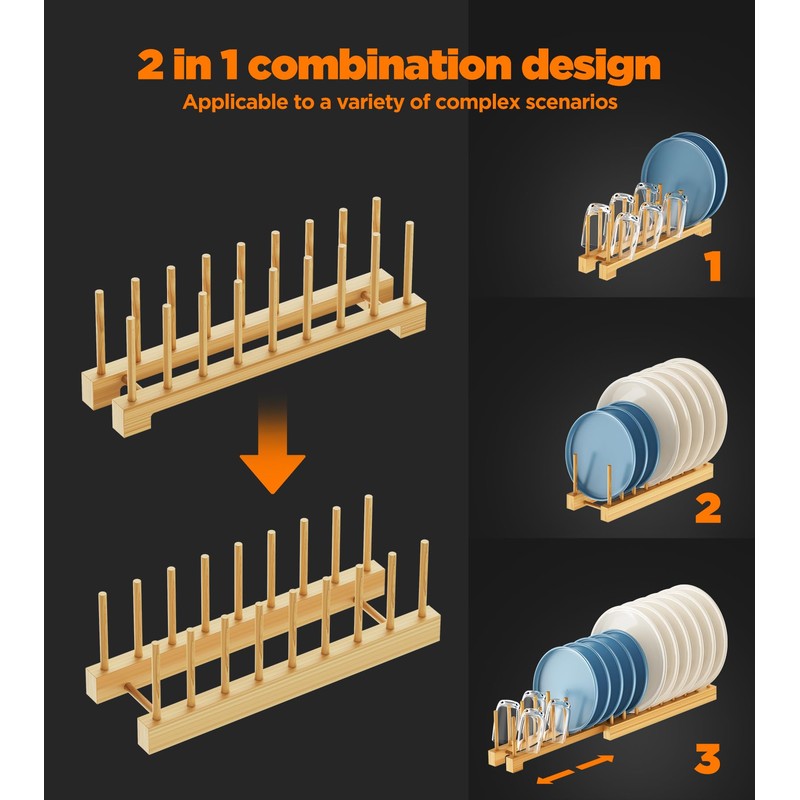 2 in 1 combination design
Applicable to a variety of complex scenarios

1

2

3