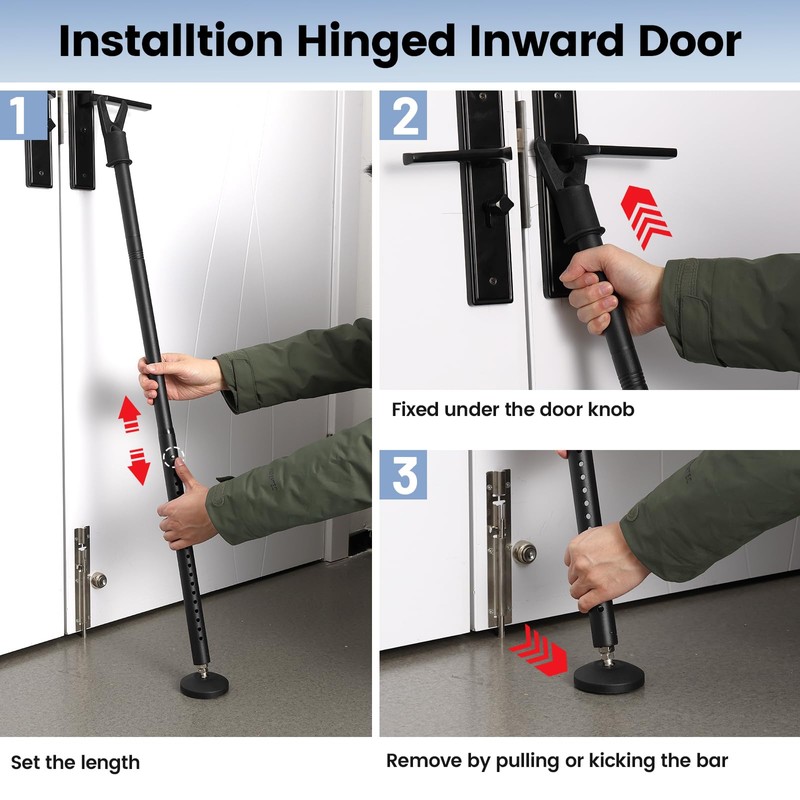 Installtion Hinged Inward Door

1

Set the length

2

Fixed under the door knob

3

Remove by pulling or kicking the bar