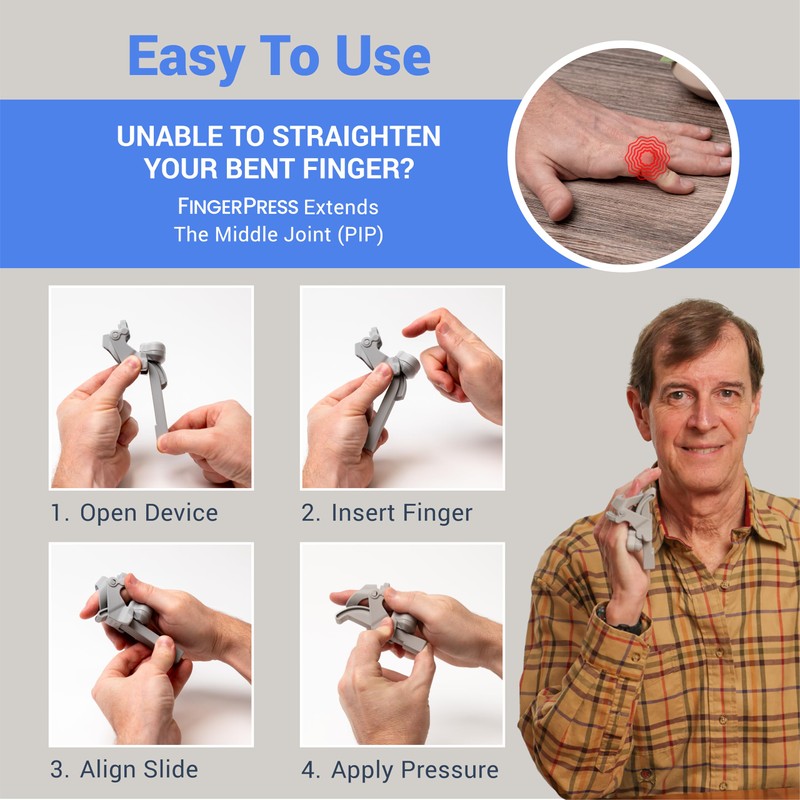 Easy To Use

UNABLE TO STRAIGHTEN YOUR BENT FINGER?

FINGERPRESS Extends The Middle Joint (PIP)

1. Open Device

2. Insert Finger

3. Align Slide

4. Apply Pressure