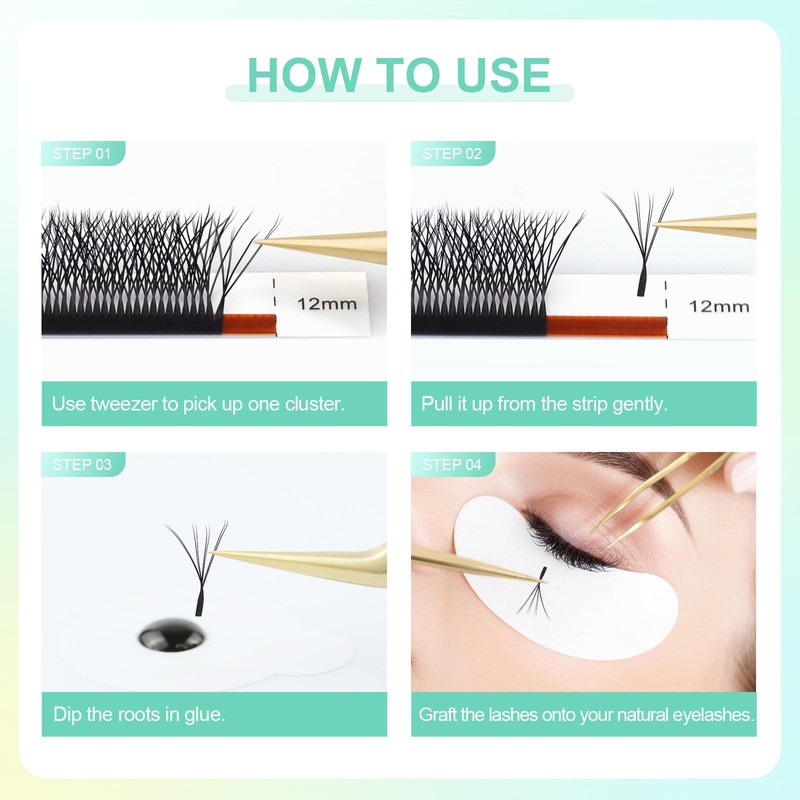 HOW TO USE

STEP 01

12mm

Use tweezer to pick up one cluster.

STEP 02

12mm

Pull it up from the strip gently.

STEP 03

Dip the roots in glue.

STEP 04

Graft the lashes onto your natural eyelashes.