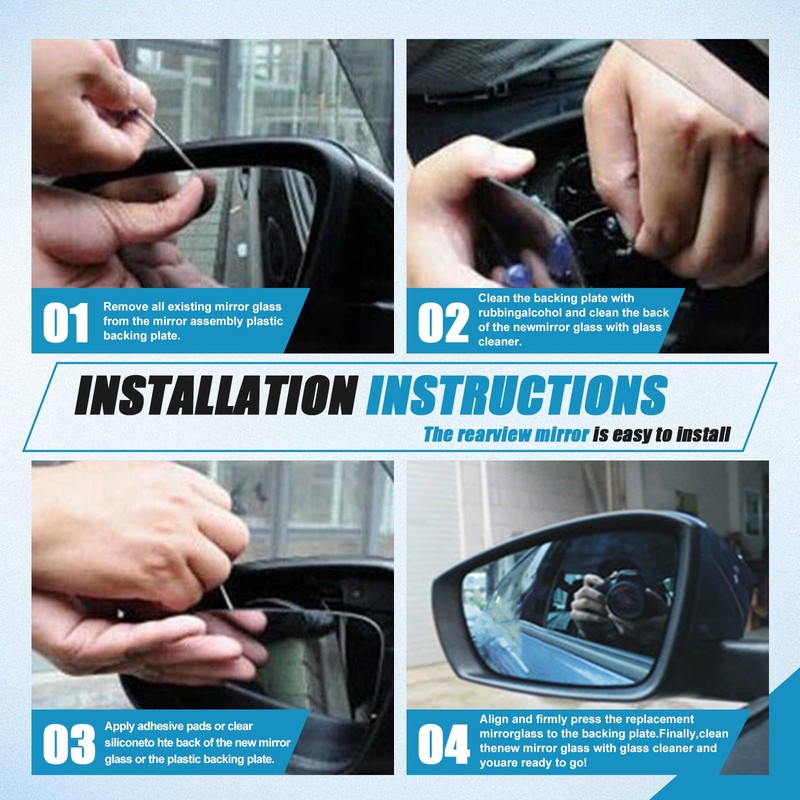 01 Remove all existing mirror glass from the mirror assembly plastic backing plate.

02 Clean the backing plate with rubbingalcohol and clean the back of the newmirror glass with glass cleaner.

INSTALLATION INSTRUCTIONS

The rearview mirror is easy to install

03 Apply adhesive pads or clear siliconeto hte back of the new mirror glass or the plastic backing plate.

04 Align and firmly press the replacement mirrorglass to the backing plate.Finally,clean thenew mirror glass with glass cleaner and youare ready to go!