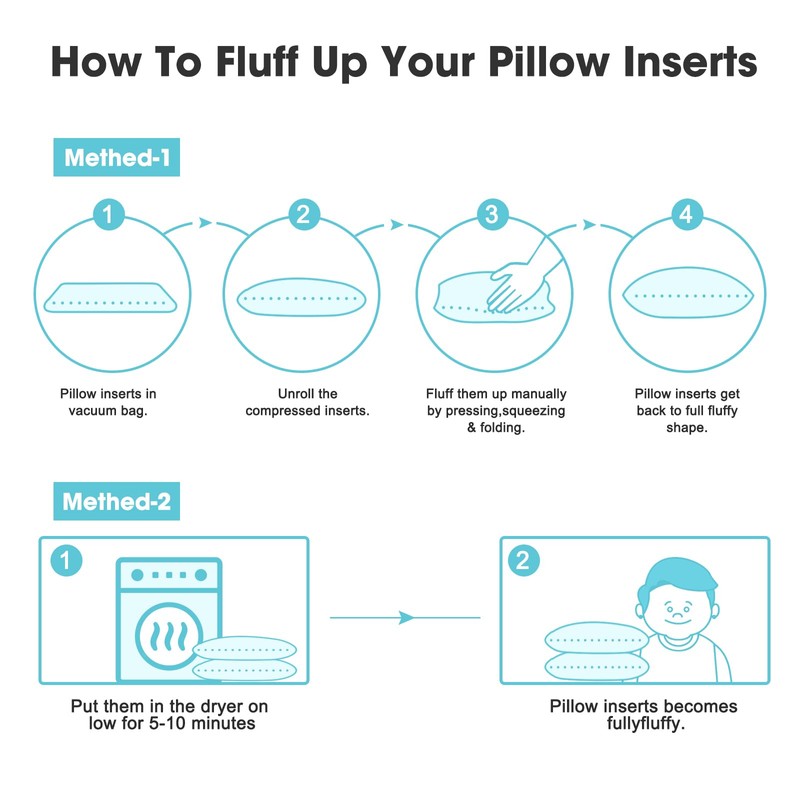 How To Fluff Up Your Pillow Inserts

Methed-1

1

Pillow inserts in vacuum bag.

2

Unroll the compressed inserts.

3

Fluff them up manually by pressing,squeezing & folding.

4

Pillow inserts get back to full fluffy shape.

Methed-2

1

Put them in the dryer on low for 5-10 minutes

2

Pillow inserts becomes fullyfluffy.