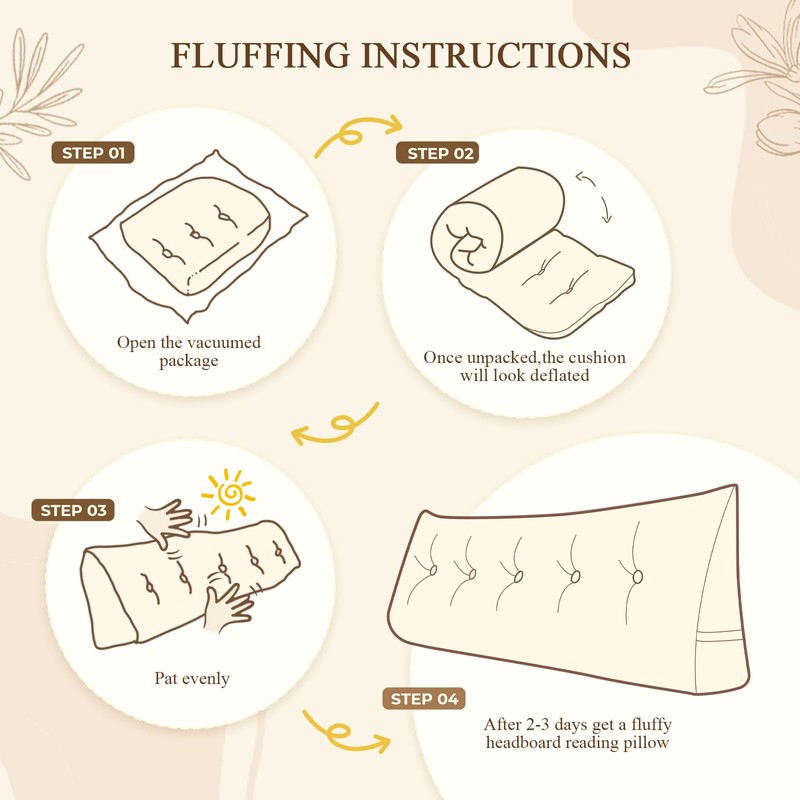 FLUFFING INSTRUCTIONS

STEP 01

Open the vacuumed package

STEP 02

Once unpacked,the cushion will look deflated

STEP 03

Pat evenly

STEP 04

After 2-3 days get a fluffy headboard reading pillow