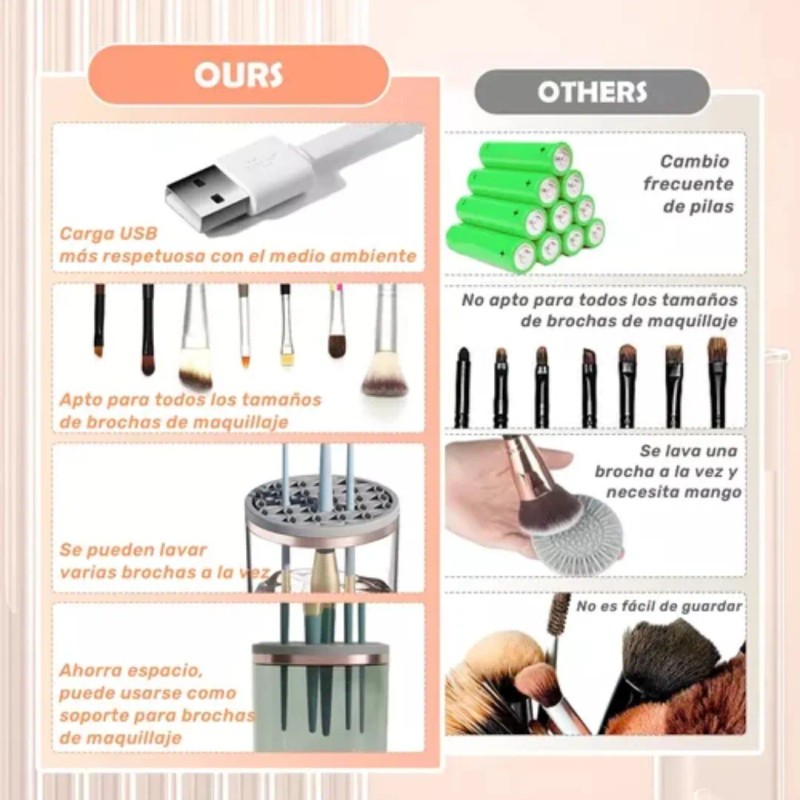 OURS

Carga USB
más respetuosa con el medio ambiente

Apto para todos los tamaños
de brochas de maquillaje

Se pueden lavar
varias brochas a la vez

Ahorra espacio,
puede usarse como
soporte para brochas
de maquillaje

OTHERS

Cambio
frecuente
de pilas

No apto para todos los tamaños
de brochas de maquillaje

Se lava una
brocha a la vez y
necesita mango

No es fácil de guardar