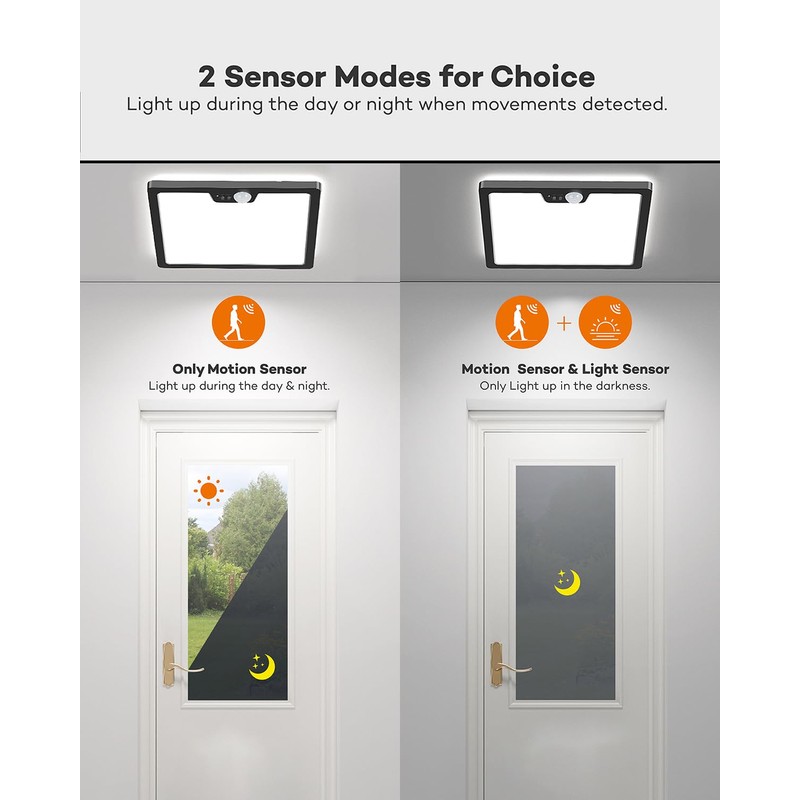 2 Sensor Modes for Choice
Light up during the day or night when movements detected.

Only Motion Sensor
Light up during the day & night.

+

Motion  Sensor & Light Sensor
Only Light up in the darkness.