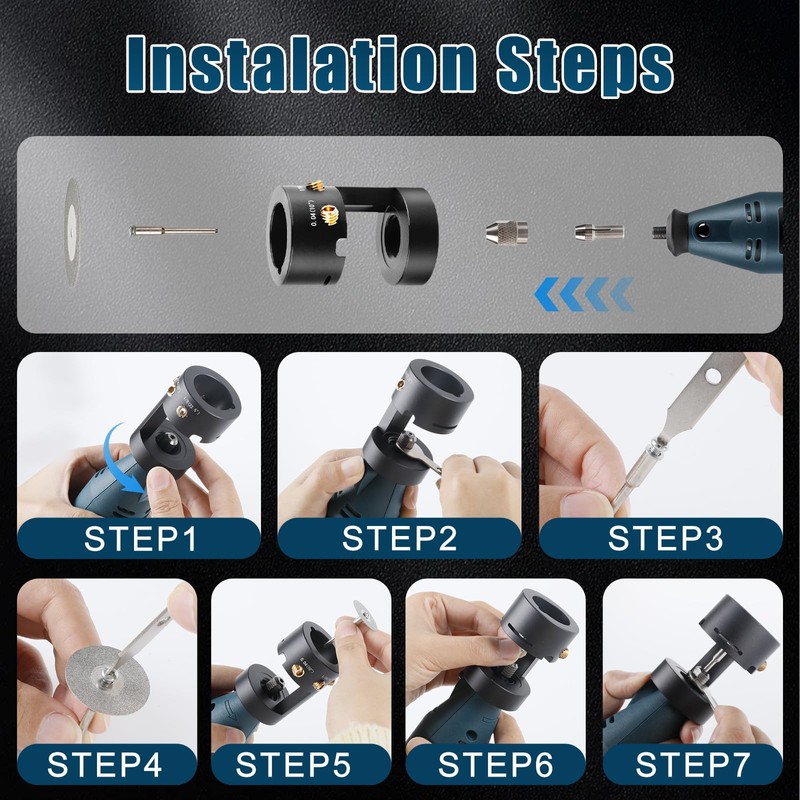 Instalation Steps

STEP1

STEP2

STEP3

STEP4

STEP5

STEP6

STEP7