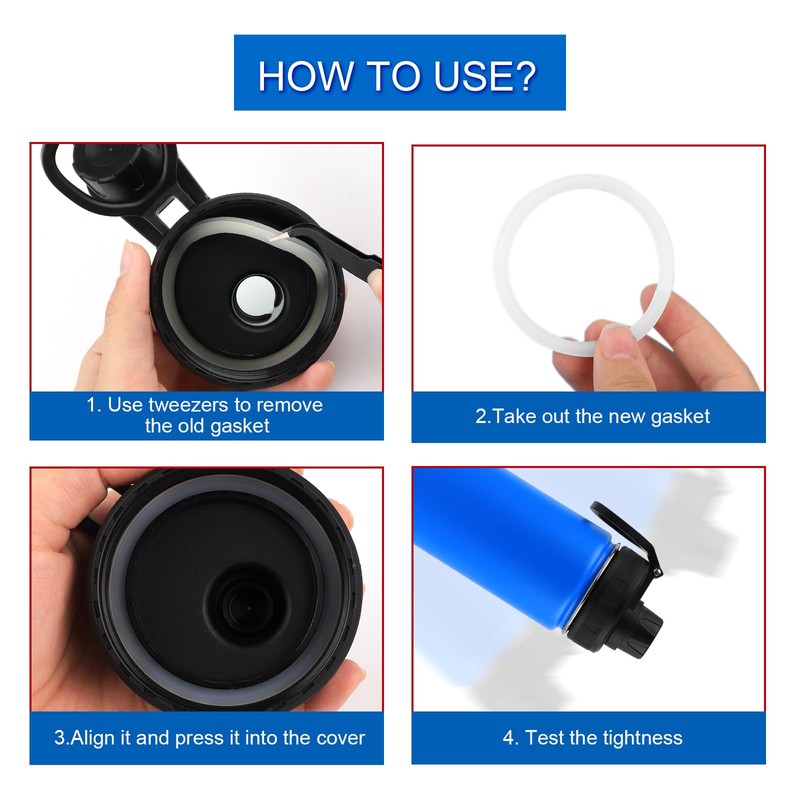 HOW TO USE?

1. Use tweezers to remove the old gasket

2.Take out the new gasket

3.Align it and press it into the cover

4. Test the tightness