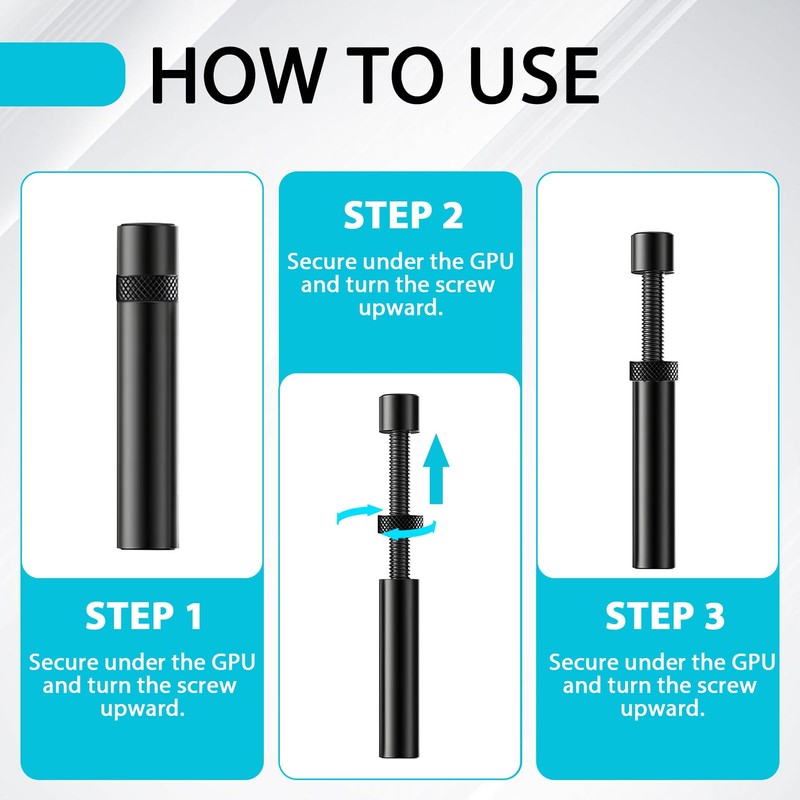 HOW TO USE

STEP 1

Secure under the GPU and turn the screw upward.

STEP 2

Secure under the GPU and turn the screw upward.

STEP 3

Secure under the GPU and turn the screw upward.