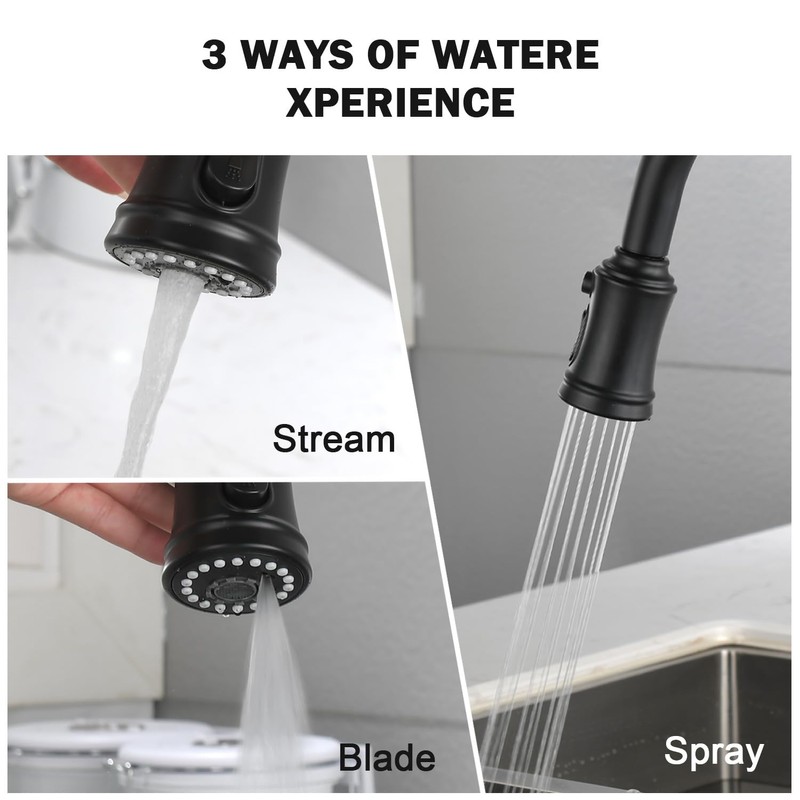 3 WAYS OF WATERE XPERIENCE

Stream

Blade

Spray