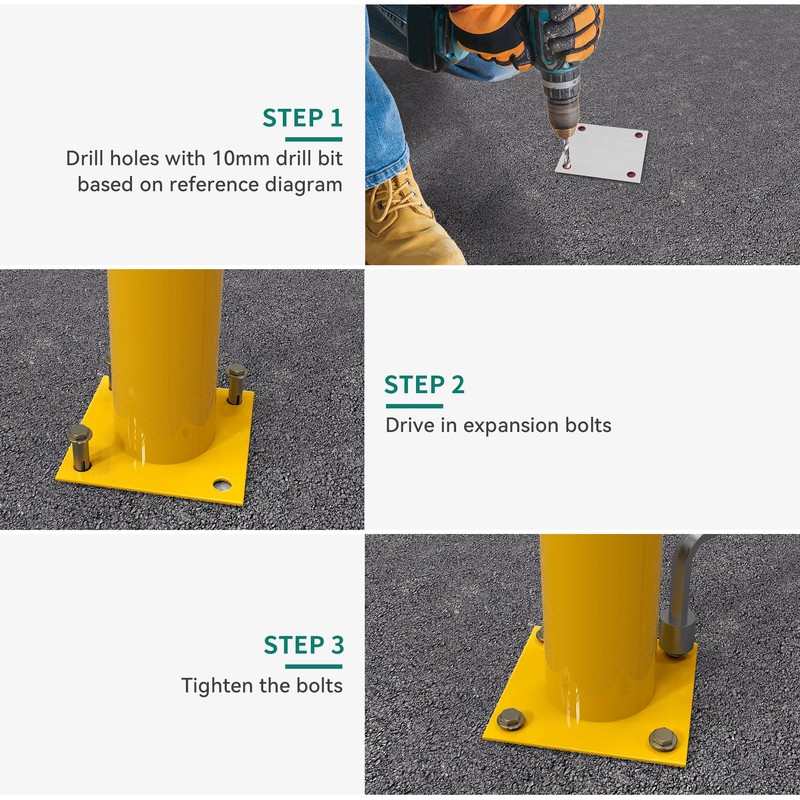 STEP 1

Drill holes with 10mm drill bit based on reference diagram

STEP 2

Drive in expansion bolts

STEP 3

Tighten the bolts