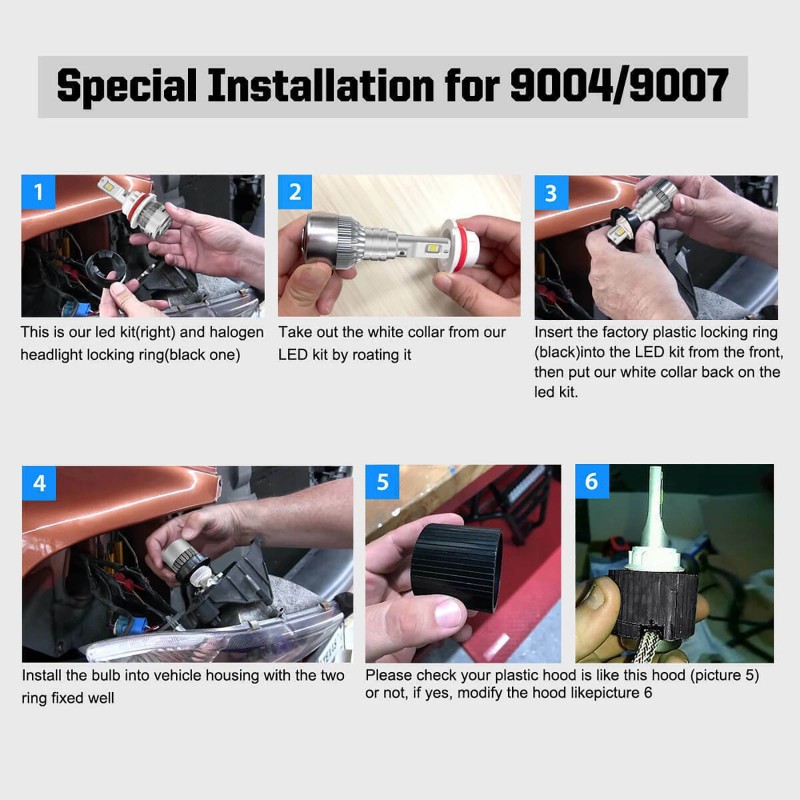 Special Installation for 9004/9007

1

This is our led kit(right) and halogen headlight locking ring(black one)

2

Take out the white collar from our LED kit by roating it

3

Insert the factory plastic locking ring (black)into the LED kit from the front, then put our white collar back on the led kit.

4

Install the bulb into vehicle housing with the two ring fixed well

5

6

Please check your plastic hood is like this hood (picture 5) or not, if yes, modify the hood likepicture 6