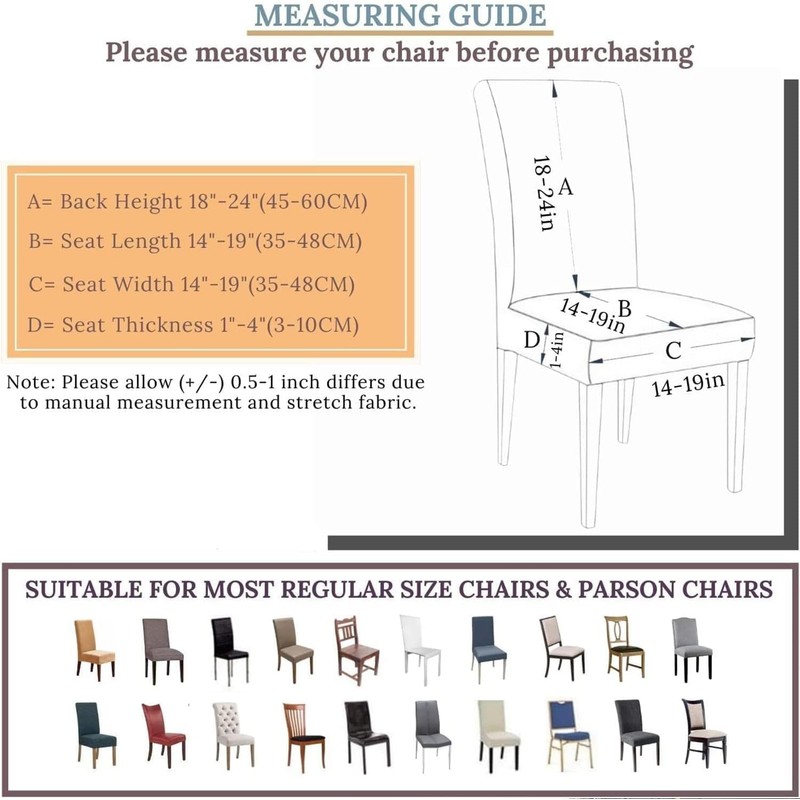 MEASURING GUIDE

Please measure your chair before purchasing

A= Back Height 18"-24"(45-60CM)

B= Seat Length 14"-19"(35-48CM)

C= Seat Width 14"-19"(35-48CM)

D= Seat Thickness 1"-4"(3-10CM)

Note: Please allow (+/-) 0.5-1 inch differs due to manual measurement and stretch fabric.

A
18-24in

B
14-19in

D
1-4in

C
14-19in

SUITABLE FOR MOST REGULAR SIZE CHAIRS & PARSON CHAIRS