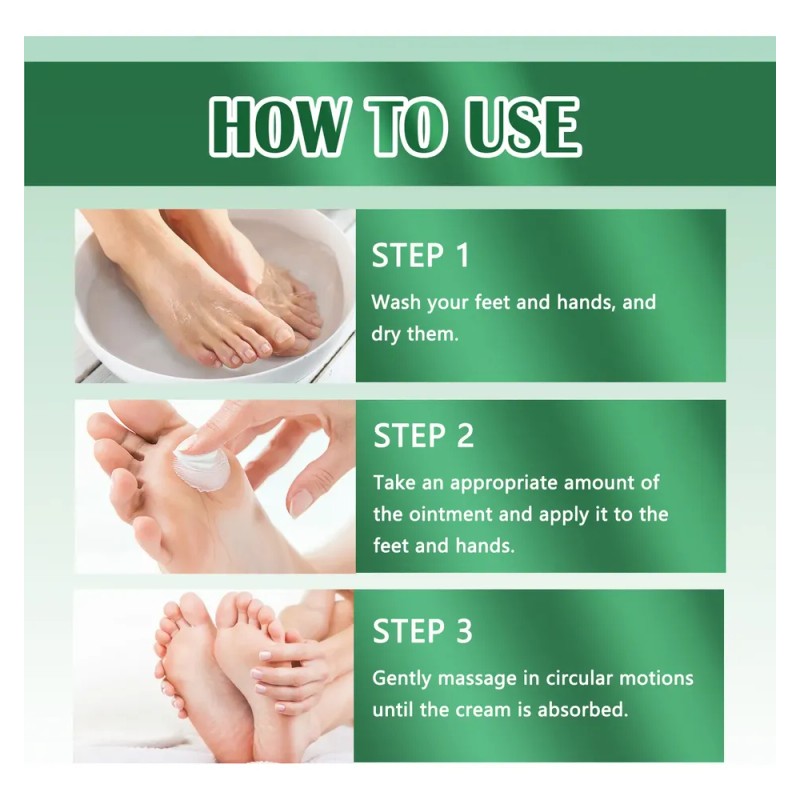 HOW TO USE

STEP 1
Wash your feet and hands, and dry them.

STEP 2
Take an appropriate amount of the ointment and apply it to the feet and hands.

STEP 3
Gently massage in circular motions until the cream is absorbed.