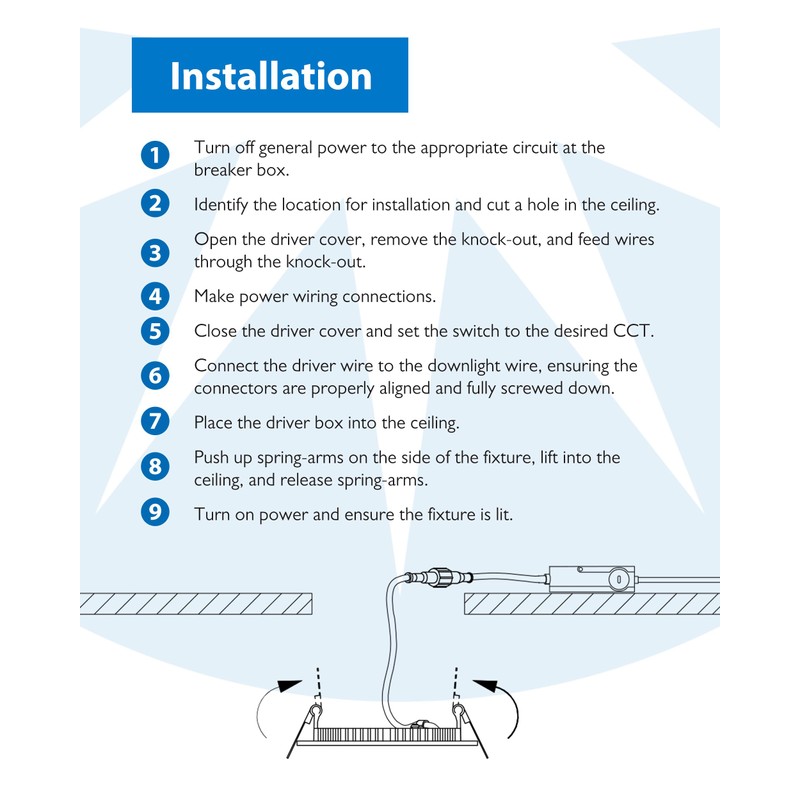 Installation

1 Turn off general power to the appropriate circuit at the breaker box.

2 Identify the location for installation and cut a hole in the ceiling.

3 Open the driver cover, remove the knock-out, and feed wires through the knock-out.

4 Make power wiring connections.

5 Close the driver cover and set the switch to the desired CCT.

6 Connect the driver wire to the downlight wire, ensuring the connectors are properly aligned and fully screwed down.

7 Place the driver box into the ceiling.

8 Push up spring-arms on the side of the fixture, lift into the ceiling, and release spring-arms.

9 Turn on power and ensure the fixture is lit.