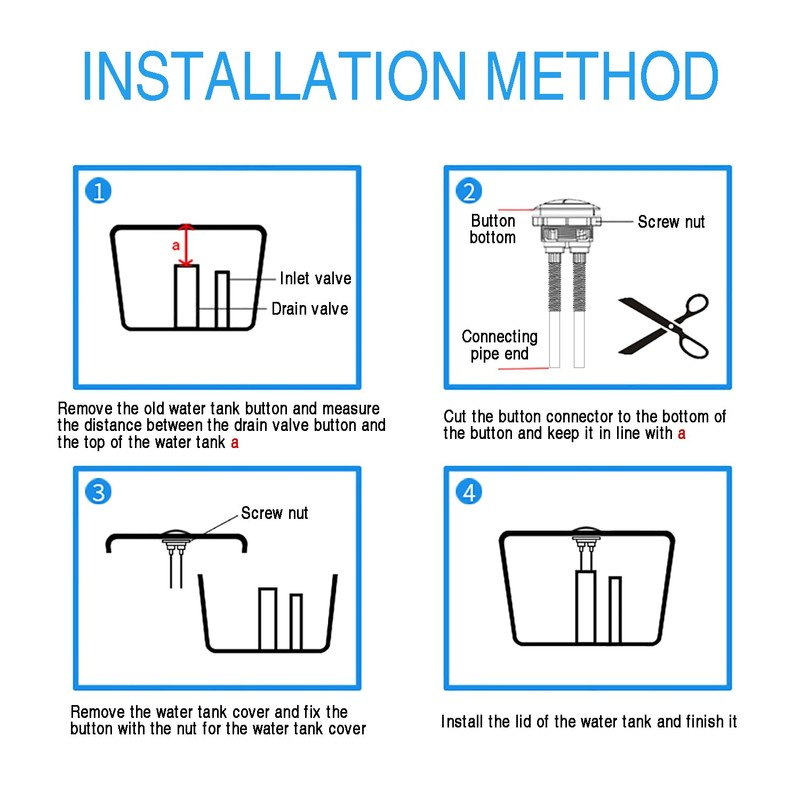 INSTALLATION METHOD

1

a

Inlet valve

Drain valve

Remove the old water tank button and measure the distance between the drain valve button and the top of the water tank a

2

Button bottom

Screw nut

Connecting pipe end

Cut the button connector to the bottom of the button and keep it in line with a

3

Screw nut

Remove the water tank cover and fix the button with the nut for the water tank cover

4

Install the lid of the water tank and finish it