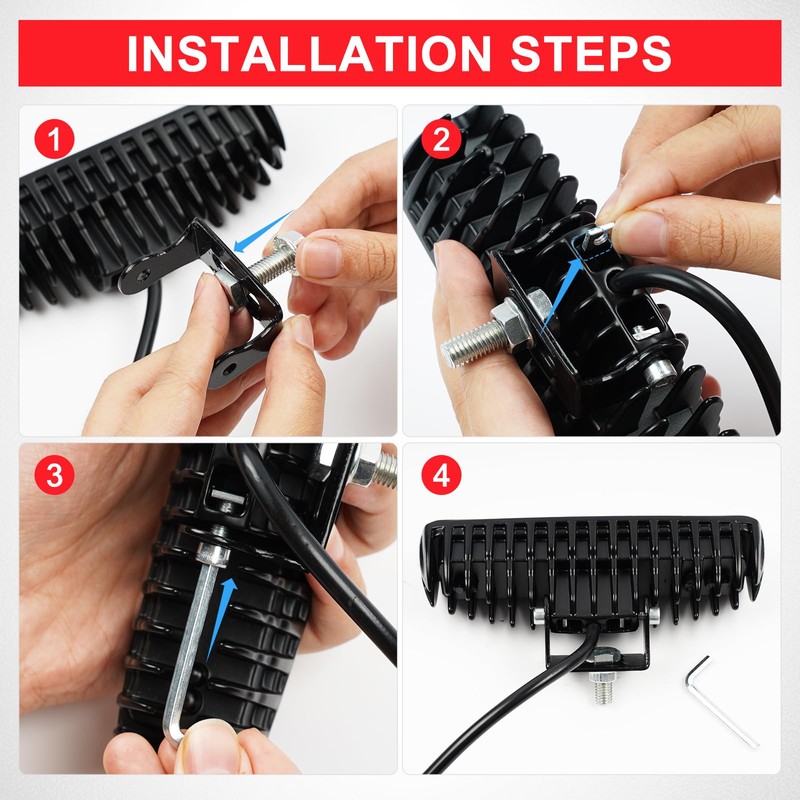 INSTALLATION STEPS

1

2

3

4