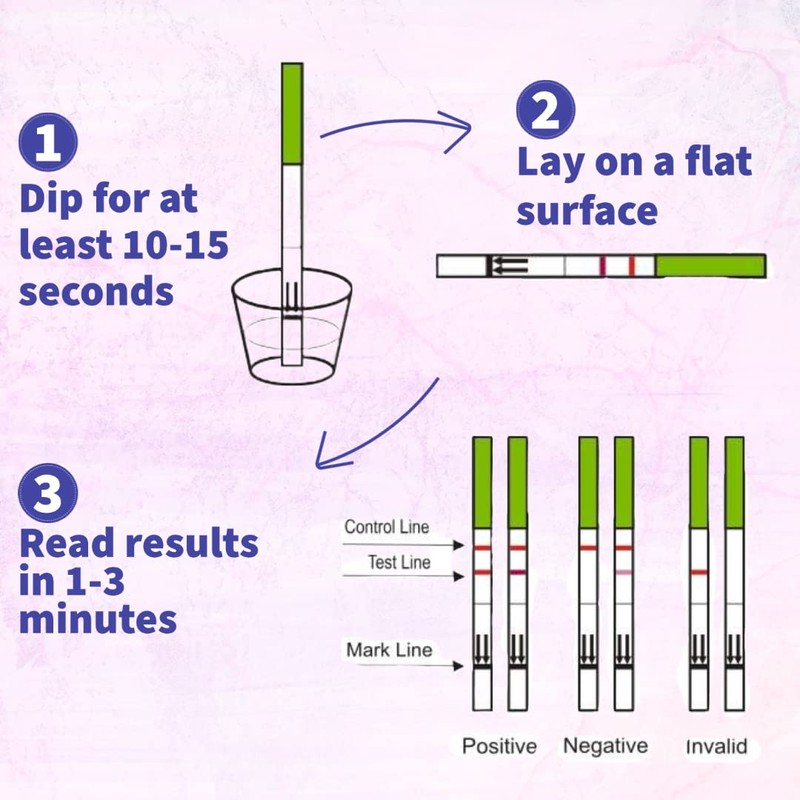 1
Dip for at least 10-15 seconds

2
Lay on a flat surface

3
Read results in 1-3 minutes

Control Line
Test Line
Mark Line

Positive Negative Invalid