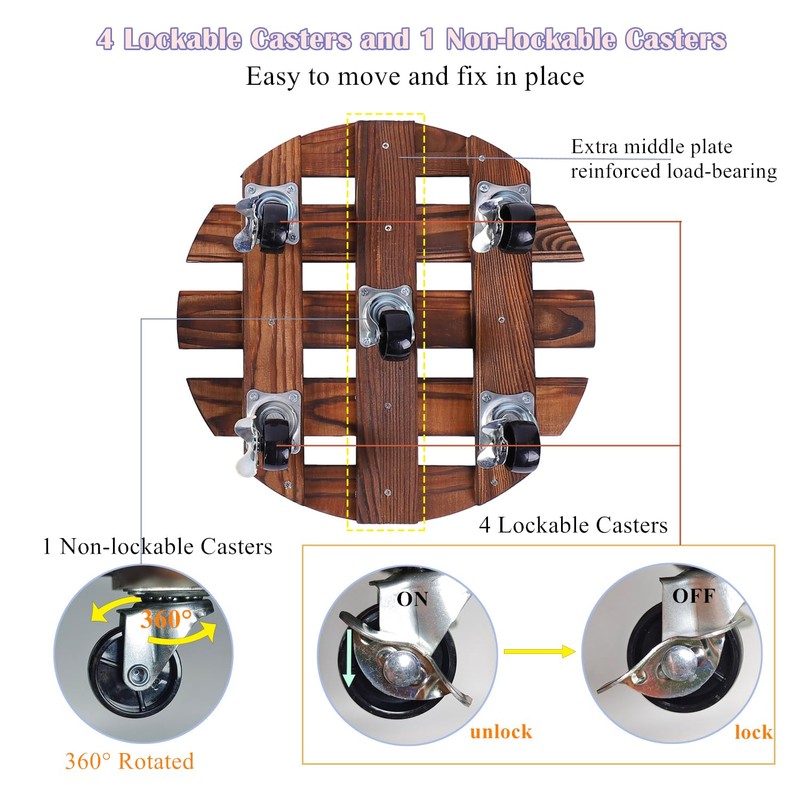 4 Lockable Casters and 1 Non-lockable Casters
Easy to move and fix in place

Extra middle plate reinforced load-bearing

4 Lockable Casters

1 Non-lockable Casters

360°

360° Rotated

ON

unlock

OFF

lock