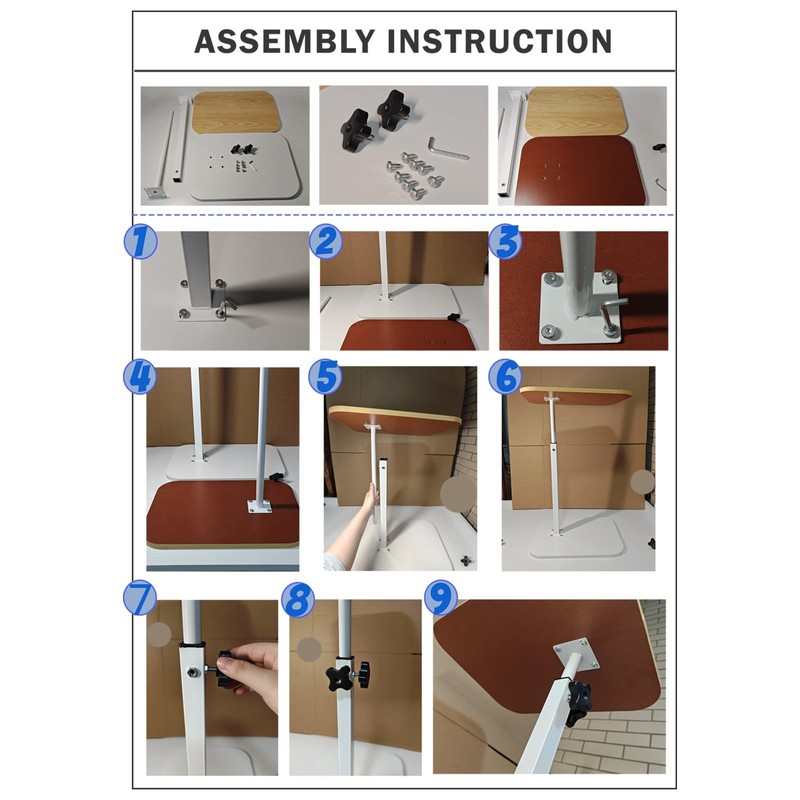 ASSEMBLY INSTRUCTION

1

2

3

4

5

6

7

8

9