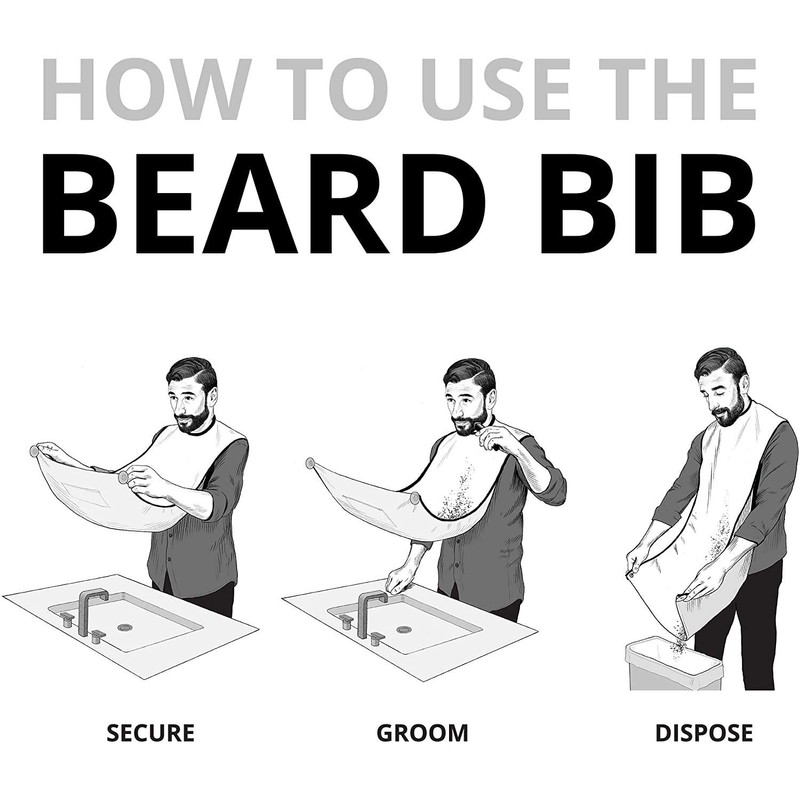 HOW TO USE THE
BEARD BIB

SECURE

GROOM

DISPOSE