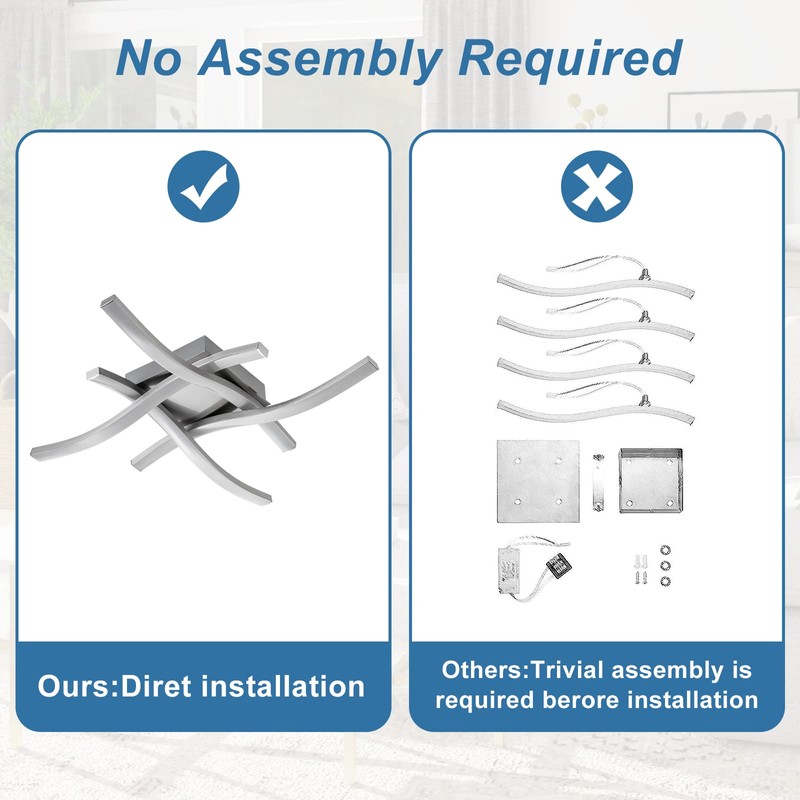 No Assembly Required

Ours:Diret installation

Others:Trivial assembly is required berore installation