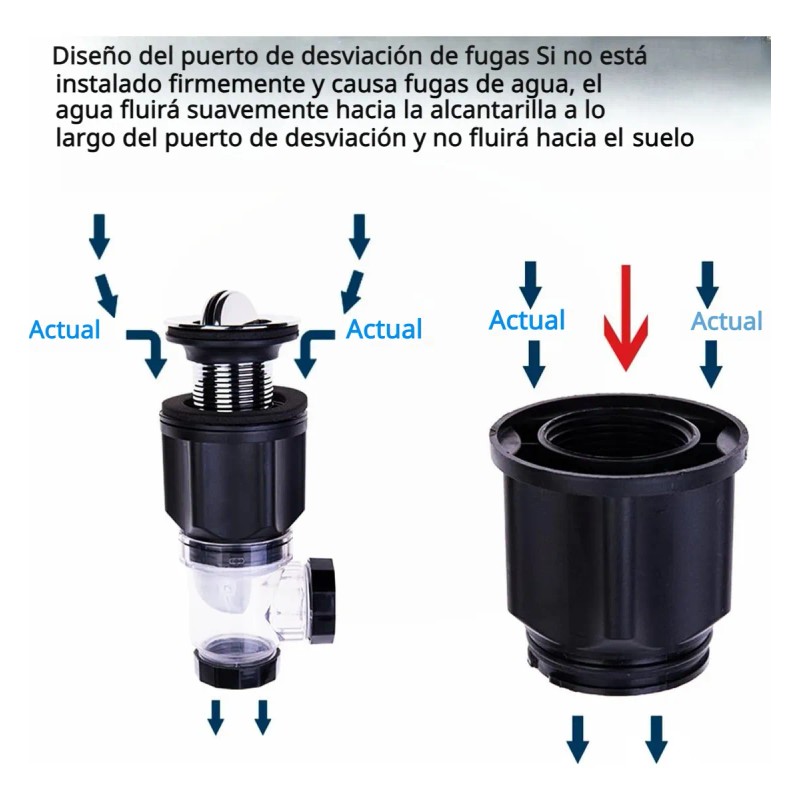 Diseño del puerto de desviación de fugas Si no está instalado firmemente y causa fugas de agua, el agua fluirá suavemente hacia la alcantarilla a lo largo del puerto de desviación y no fluirá hacia el suelo

Actual

Actual

Actual

Actual