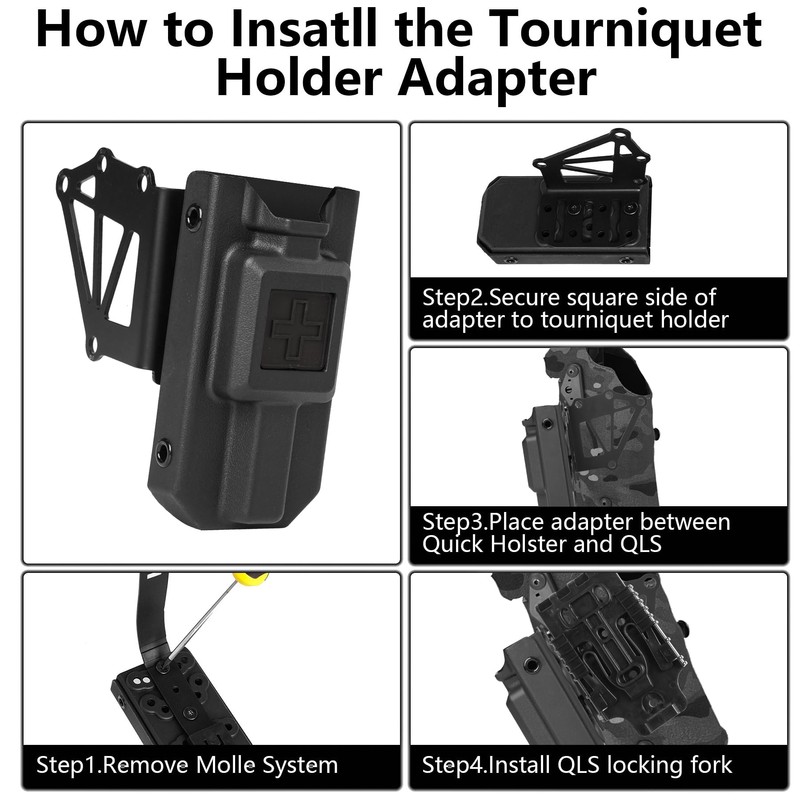 How to Insatll the Tourniquet Holder Adapter

Step2.Secure square side of adapter to tourniquet holder

Step3.Place adapter between Quick Holster and QLS

Step1.Remove Molle System

Step4.Install QLS locking fork