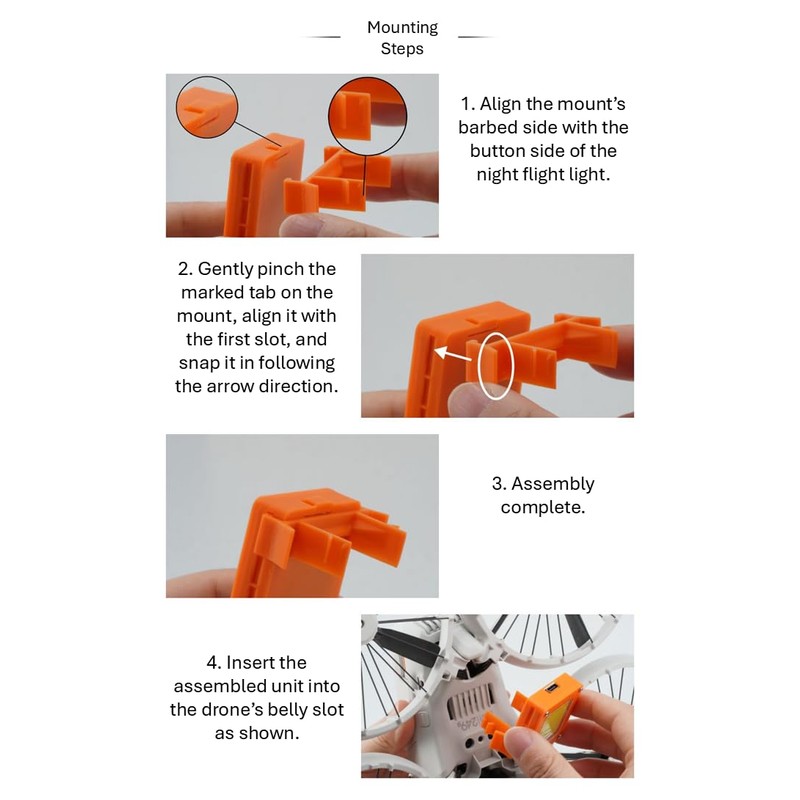 Mounting Steps

1. Align the mount's barbed side with the button side of the night flight light.

2. Gently pinch the marked tab on the mount, align it with the first slot, and snap it in following the arrow direction.

3. Assembly complete.

4. Insert the assembled unit into the drone's belly slot as shown.