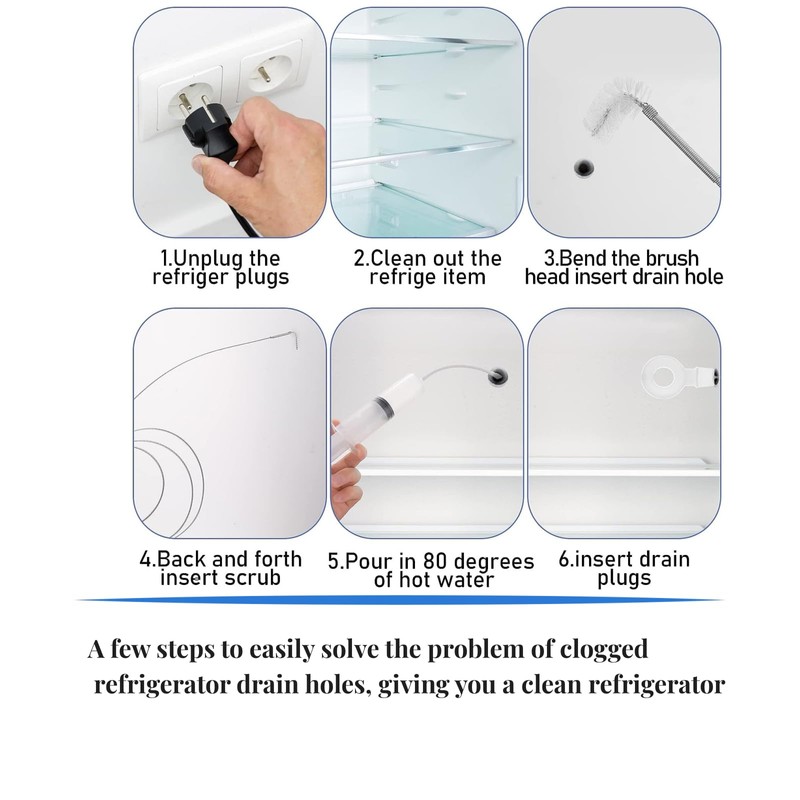 1.Unplug the refriger plugs

2.Clean out the refrige item

3.Bend the brush head insert drain hole

4.Back and forth insert scrub

5.Pour in 80 degrees of hot water

6.insert drain plugs

A few steps to easily solve the problem of clogged refrigerator drain holes, giving you a clean refrigerator