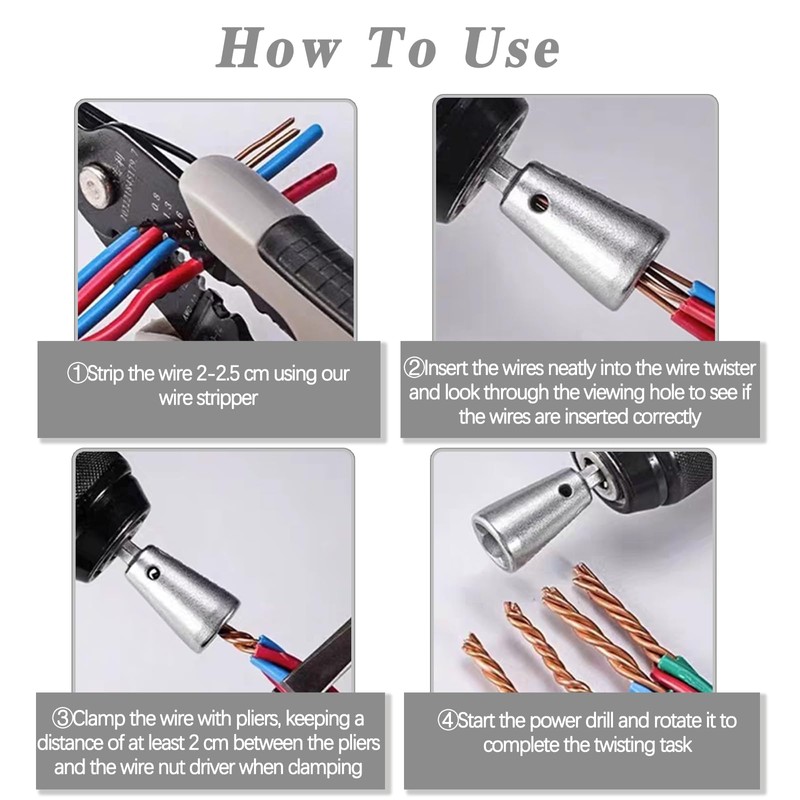 How To Use

①Strip the wire 2-2.5 cm using our wire stripper

②Insert the wires neatly into the wire twister and look through the viewing hole to see if the wires are inserted correctly

③Clamp the wire with pliers, keeping a distance of at least 2 cm between the pliers and the wire nut driver when clamping

④Start the power drill and rotate it to complete the twisting task