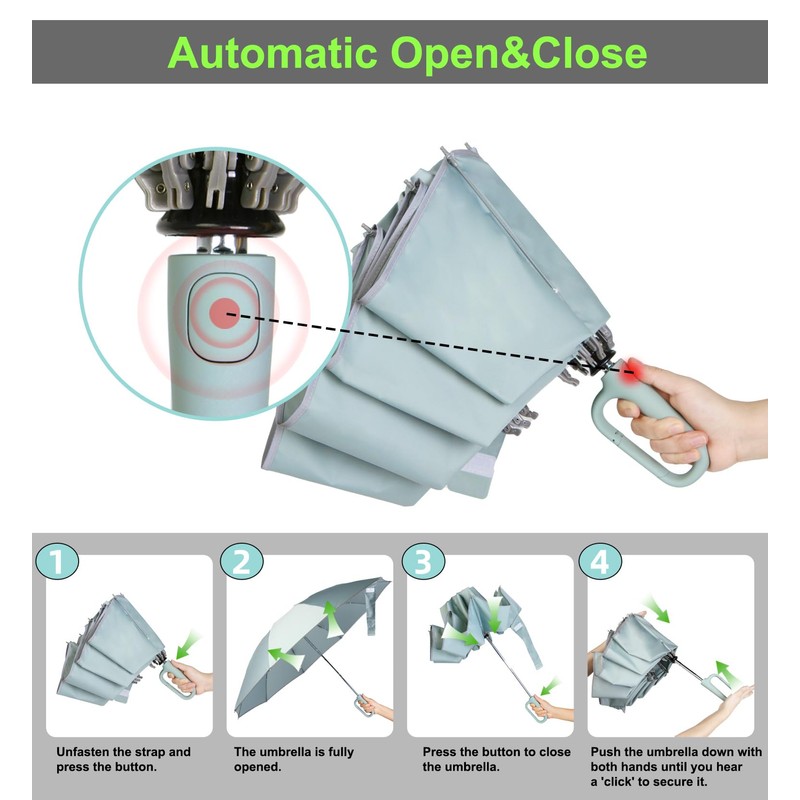 Automatic Open&Close

1

Unfasten the strap and press the button.

2

The umbrella is fully opened.

3

Press the button to close the umbrella.

4

Push the umbrella down with both hands until you hear a 'click' to secure it.