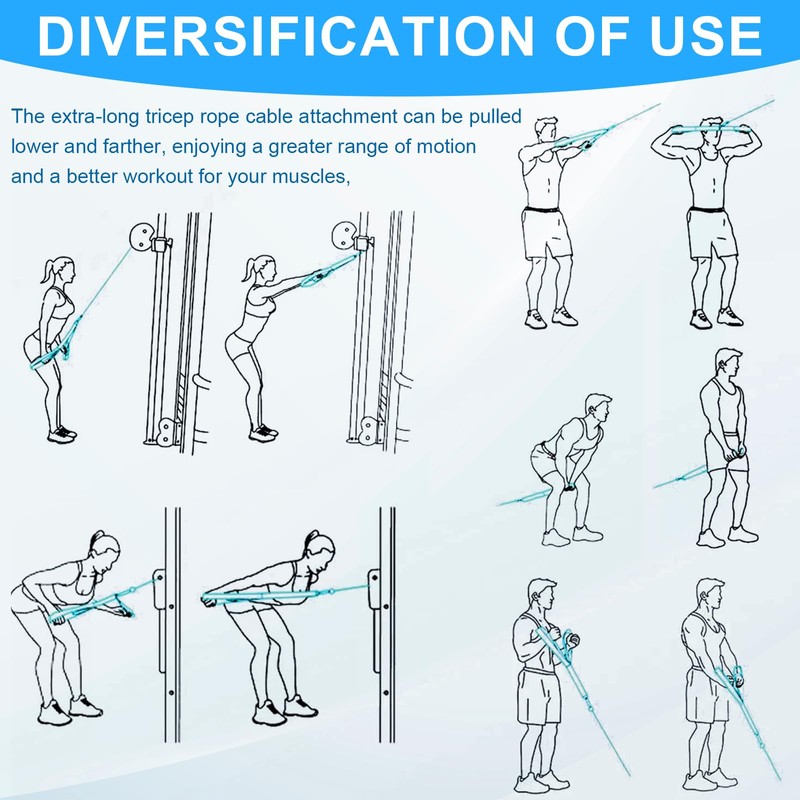 DIVERSIFICATION OF USE

The extra-long tricep rope cable attachment can be pulled lower and farther, enjoying a greater range of motion and a better workout for your muscles,